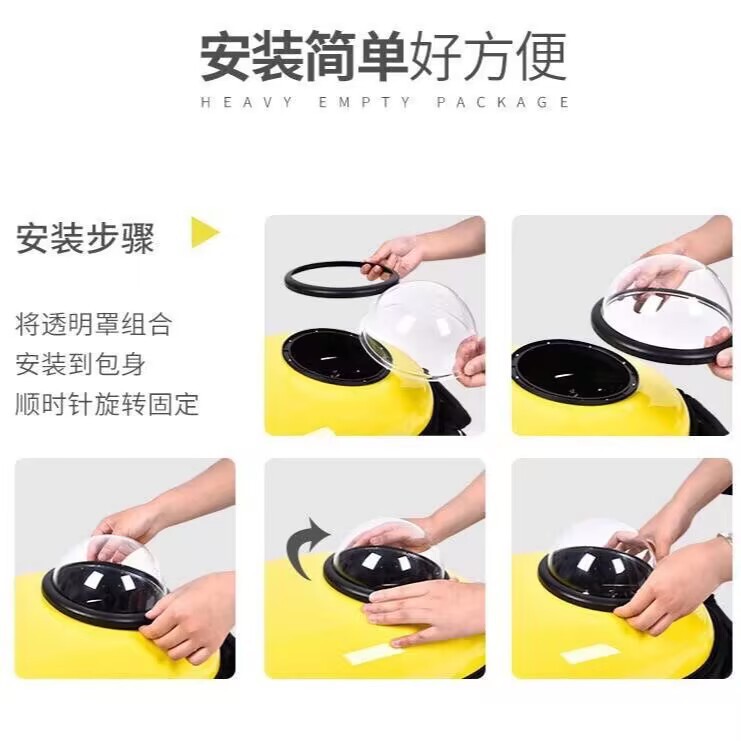 安装简单好方便
HEAVY EMPTY PACKAGE

安装步骤

将透明罩组合
安装到包身
顺时针旋转固定