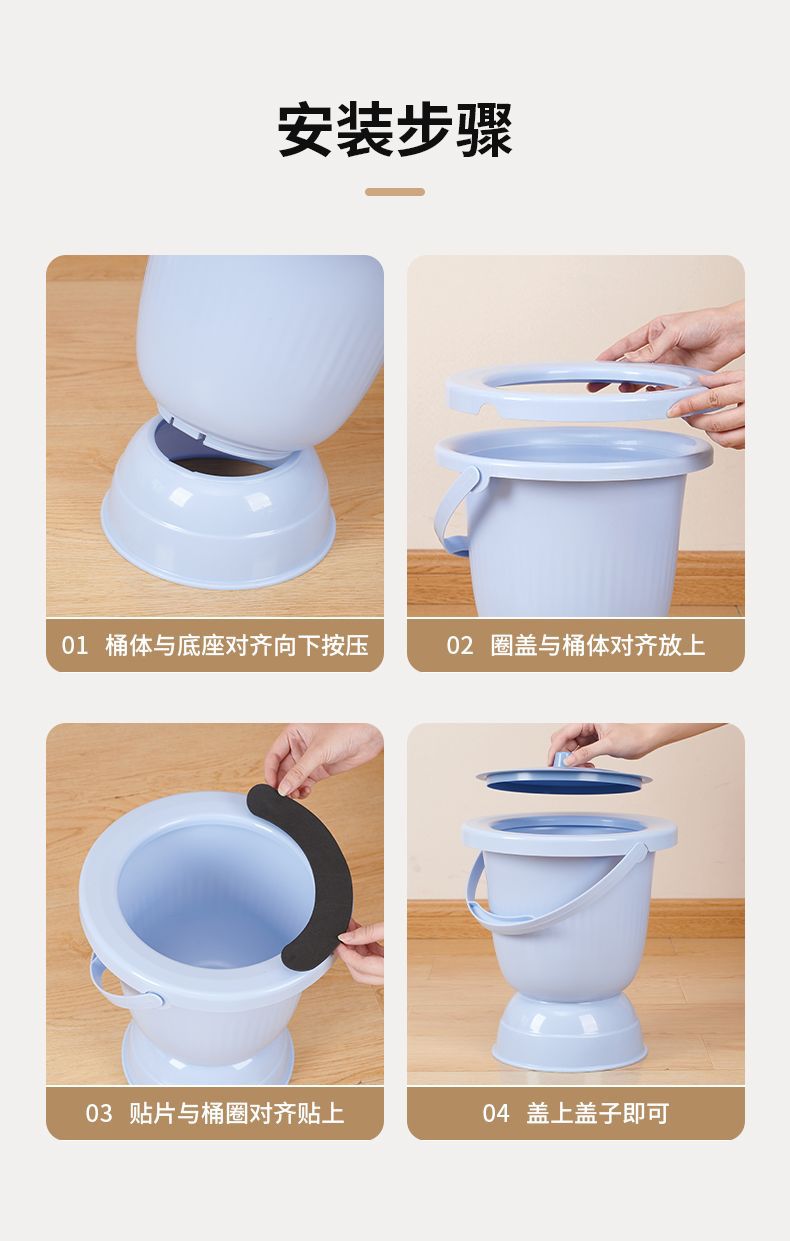 安装步骤

01 桶体与底座对齐向下按压

02 圈盖与桶体对齐放上

03 贴片与桶圈对齐贴上

04 盖上盖子即可