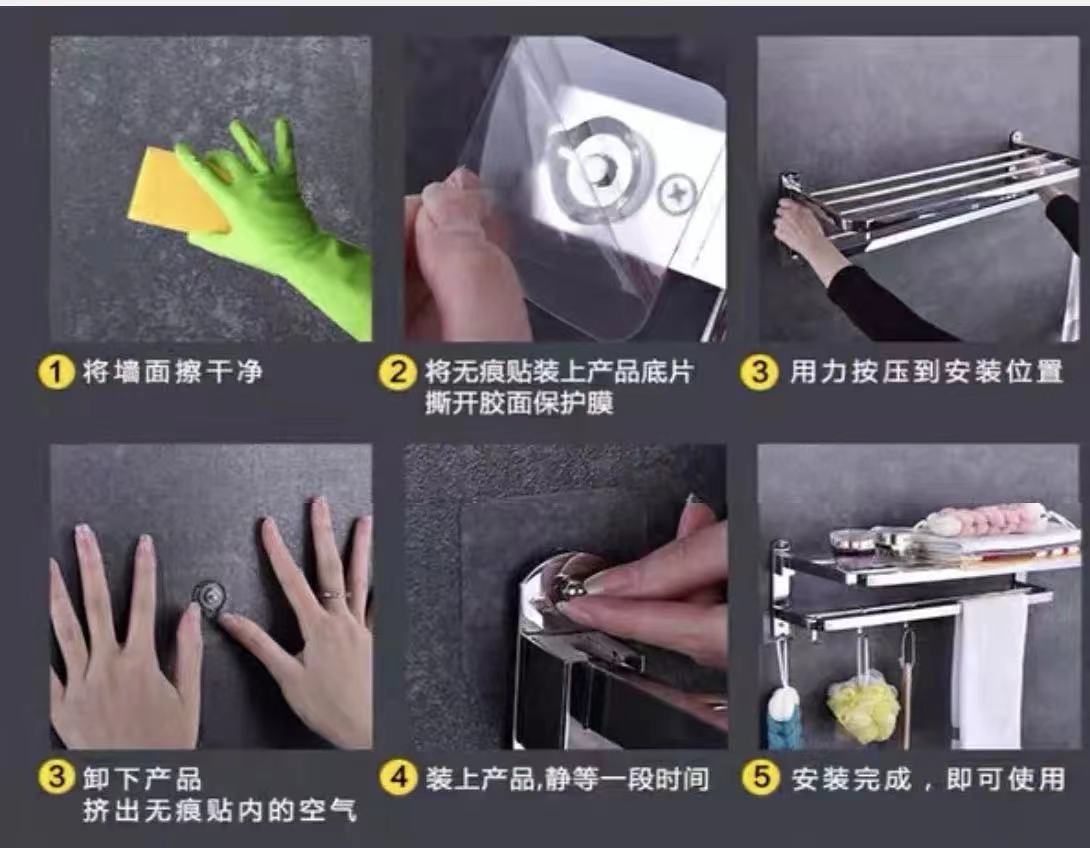 1 将墙面擦干净

2 将无痕贴装上产品底片
撕开胶面保护膜

3 用力按压到安装位置

3 卸下产品
挤出无痕贴内的空气

4 装上产品,静等一段时间

5 安装完成，即可使用