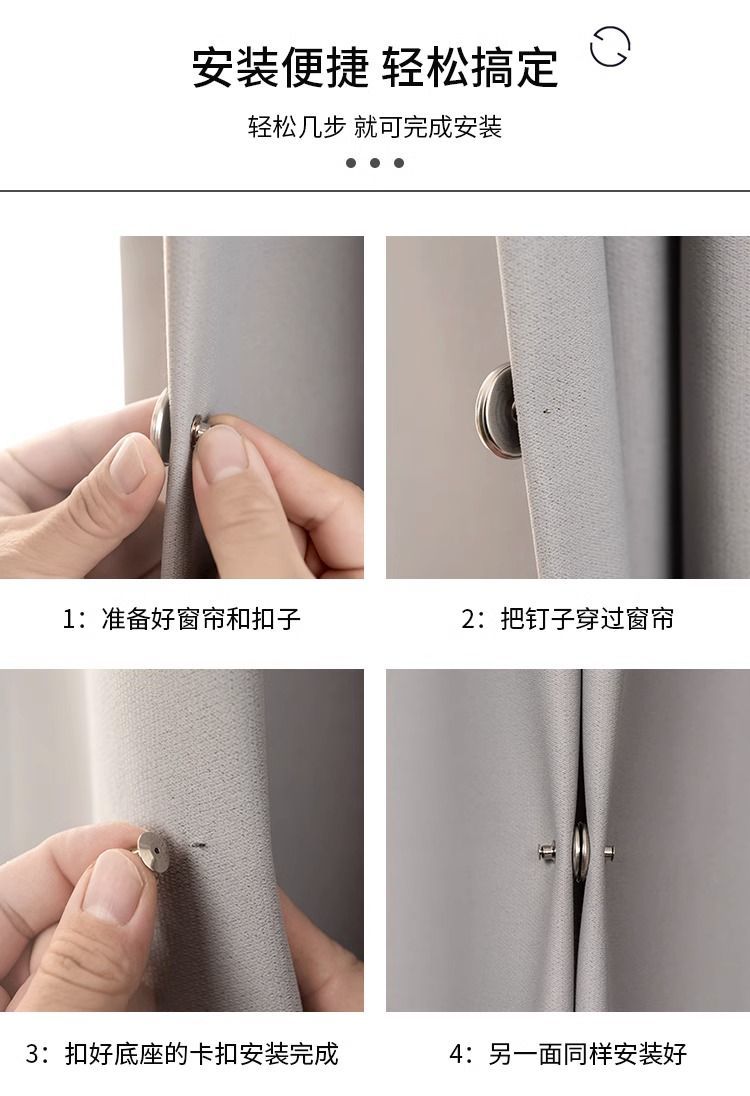 安装便捷 轻松搞定

轻松几步 就可完成安装

1：准备好窗帘和扣子

2：把钉子穿过窗帘

3：扣好底座的卡扣安装完成

4：另一面同样安装好