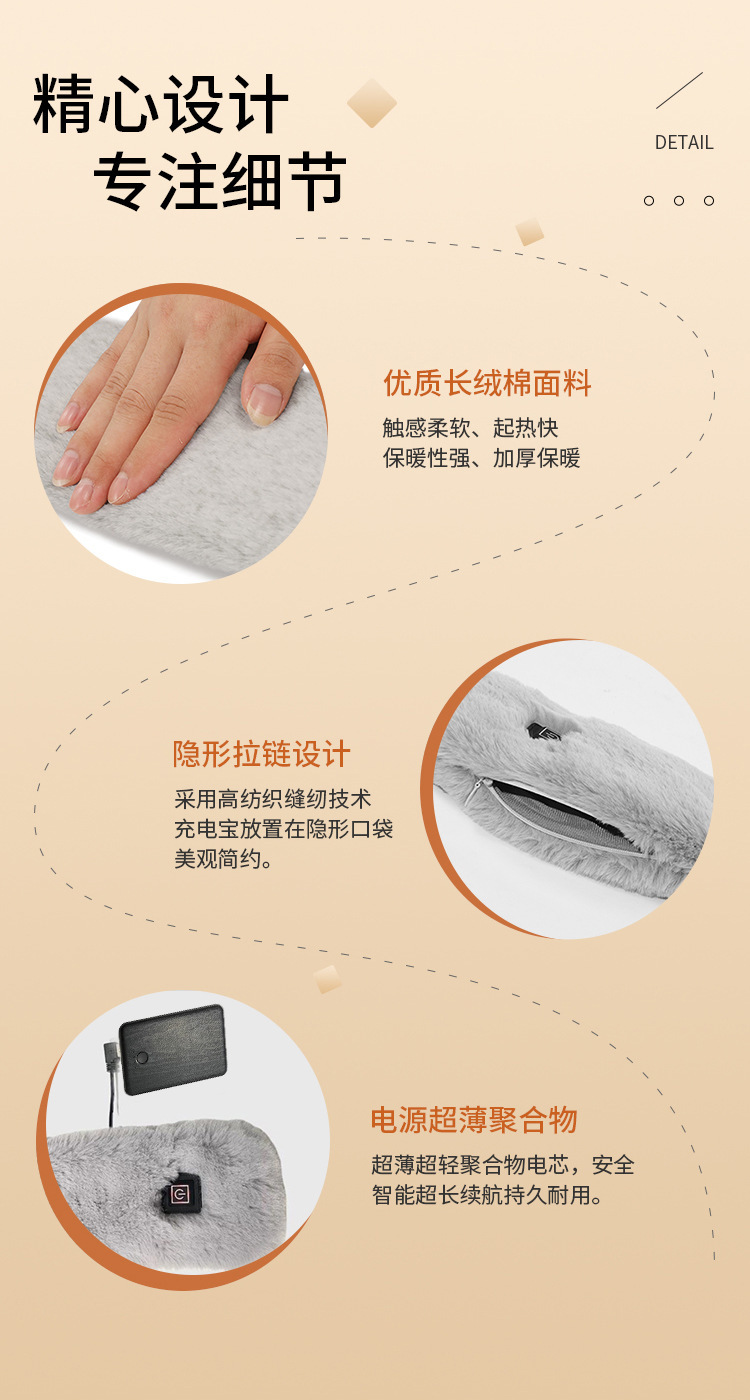 精心设计
专注细节

DETAIL

优质长绒棉面料
触感柔软、起热快
保暖性强、加厚保暖

隐形拉链设计
采用高纺织缝纫技术
充电宝放置在隐形口袋
美观简约。

电源超薄聚合物
超薄超轻聚合物电芯，安全
智能超长续航持久耐用。