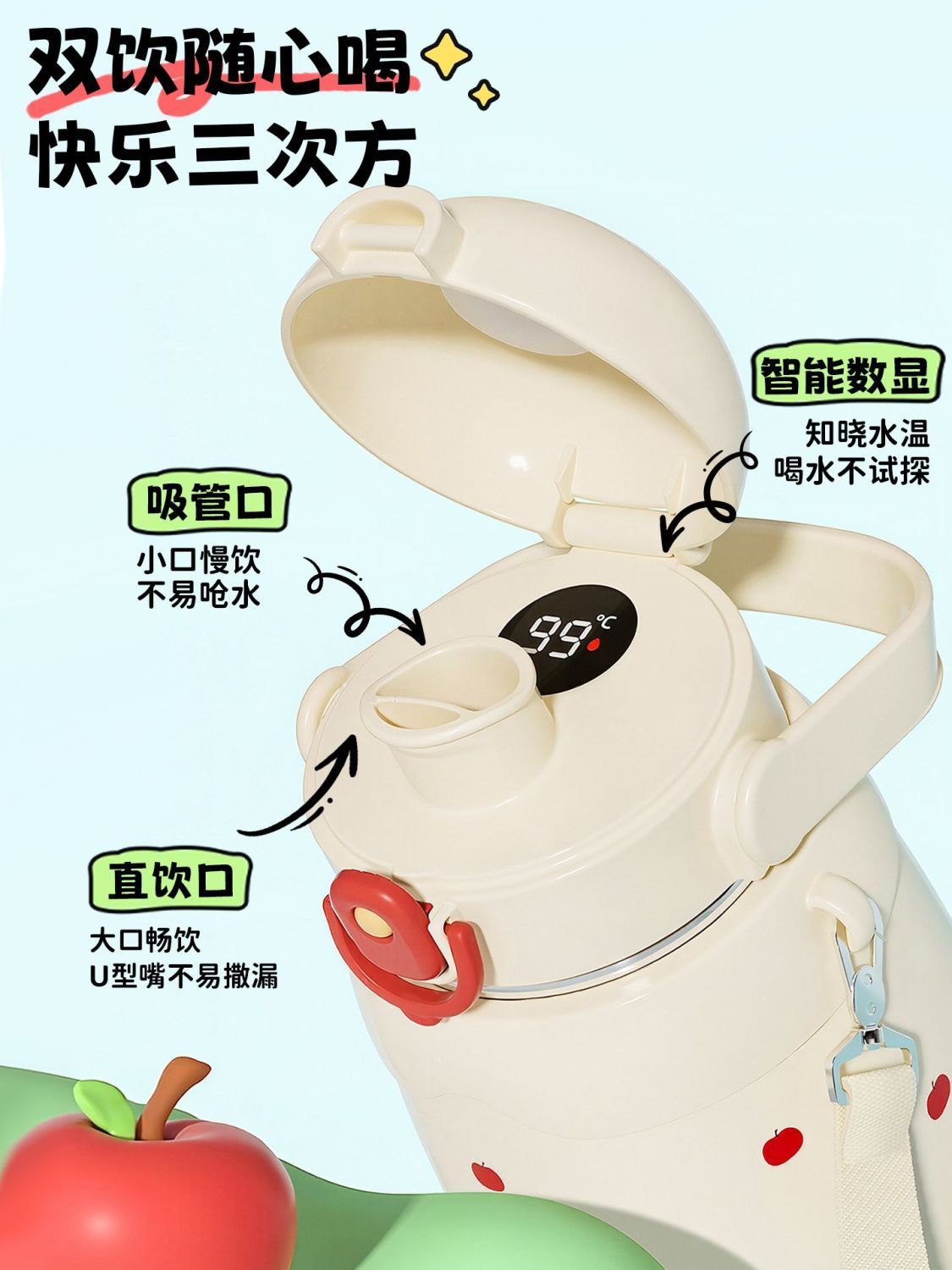 双饮随心喝
快乐三次方

智能数显
知晓水温
喝水不试探

吸管口
小口慢饮
不易呛水

99℃

直饮口
大口畅饮
U型嘴不易撒漏