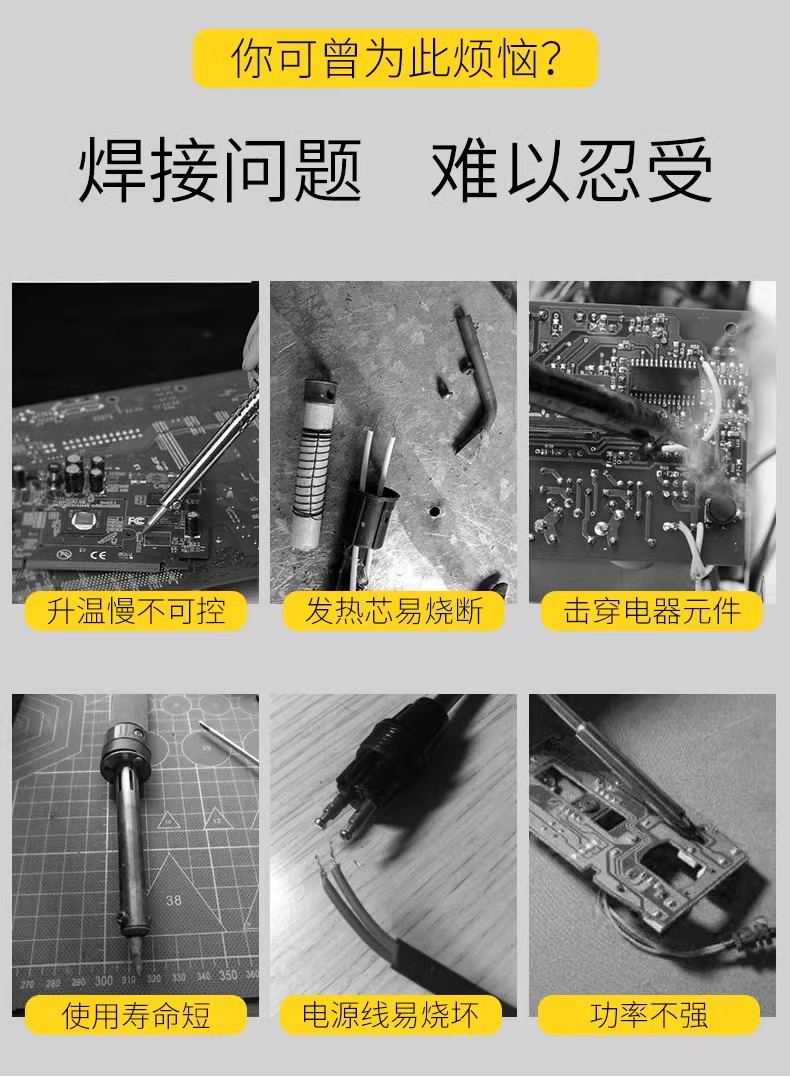 你可曾为此烦恼?

焊接问题 难以忍受

升温慢不可控

发热芯易烧断

击穿电器元件

使用寿命短

电源线易烧坏

功率不强