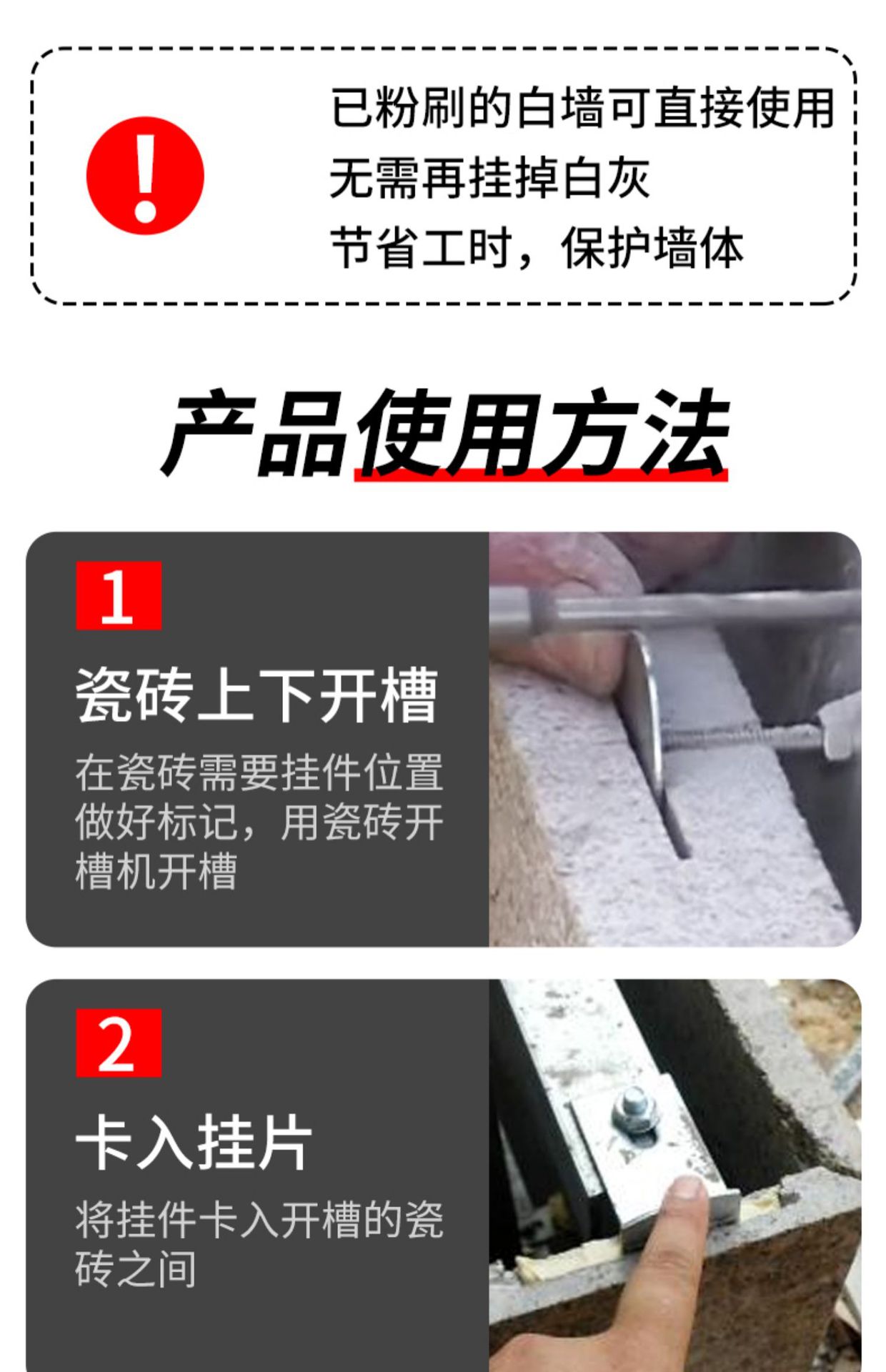 !

已粉刷的白墙可直接使用
无需再挂掉白灰
节省工时，保护墙体

产品使用方法

1

瓷砖上下开槽

在瓷砖需要挂件位置做好标记，用瓷砖开槽机开槽

2

卡入挂片

将挂件卡入开槽的瓷砖之间