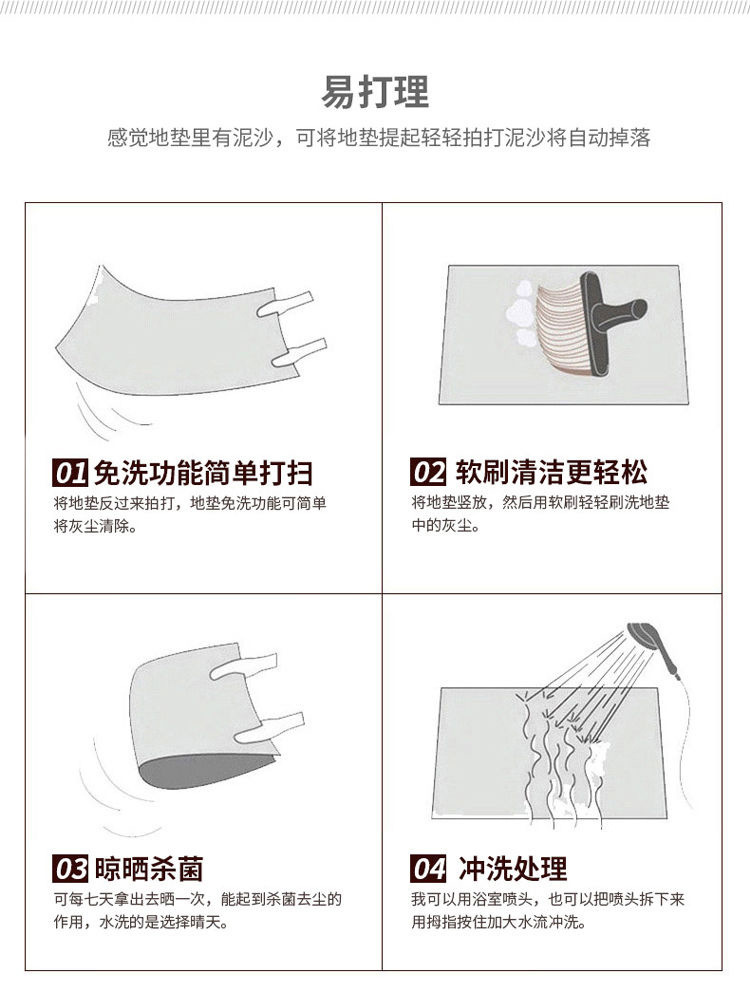 易打理

感觉地垫里有泥沙，可将地垫提起轻轻拍打泥沙将自动掉落

01 免洗功能简单打扫

将地垫反过来拍打，地垫免洗功能可简单将灰尘清除。

02 软刷清洁更轻松

将地垫竖放，然后用软刷轻轻刷洗地垫中的灰尘。

03 晾晒杀菌

可每七天拿出去晒一次，能起到杀菌去尘的作用，水洗的是选择晴天。

04 冲洗处理

我可以用浴室喷头，也可以把喷头拆下来用拇指按住加大水流冲洗。