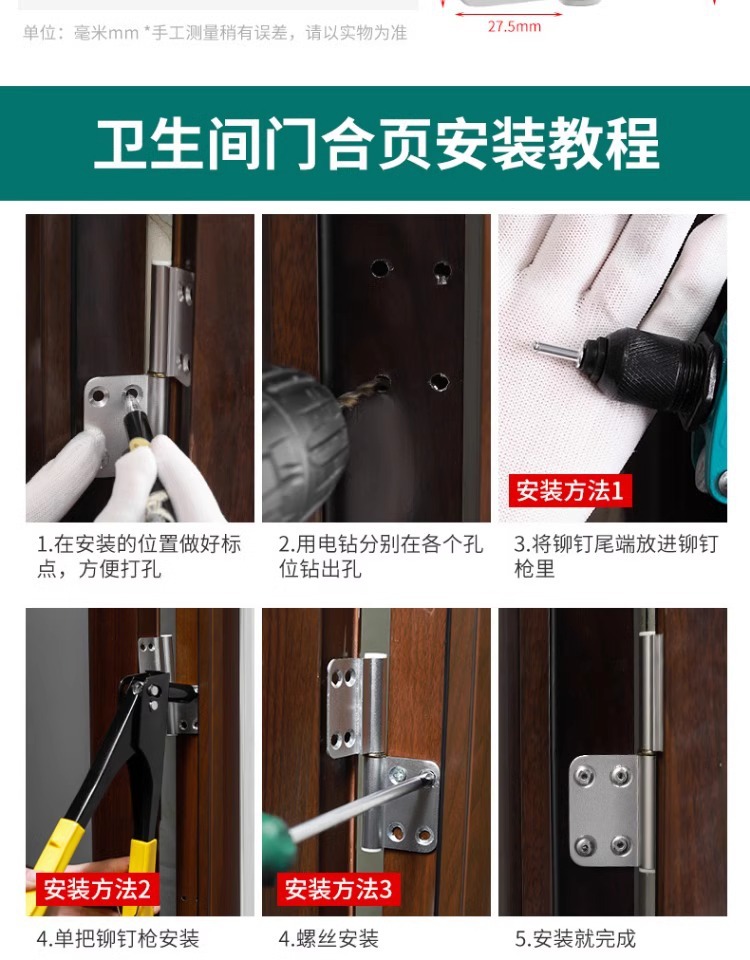 单位：毫米mm *手工测量稍有误差，请以实物为准

27.5mm

卫生间门合页安装教程

1.在安装的位置做好标点，方便打孔

2.用电钻分别在各个孔位钻出孔

安装方法1

3.将铆钉尾端放进铆钉枪里

安装方法2

4.单把铆钉枪安装

安装方法3

4.螺丝安装

5.安装就完成