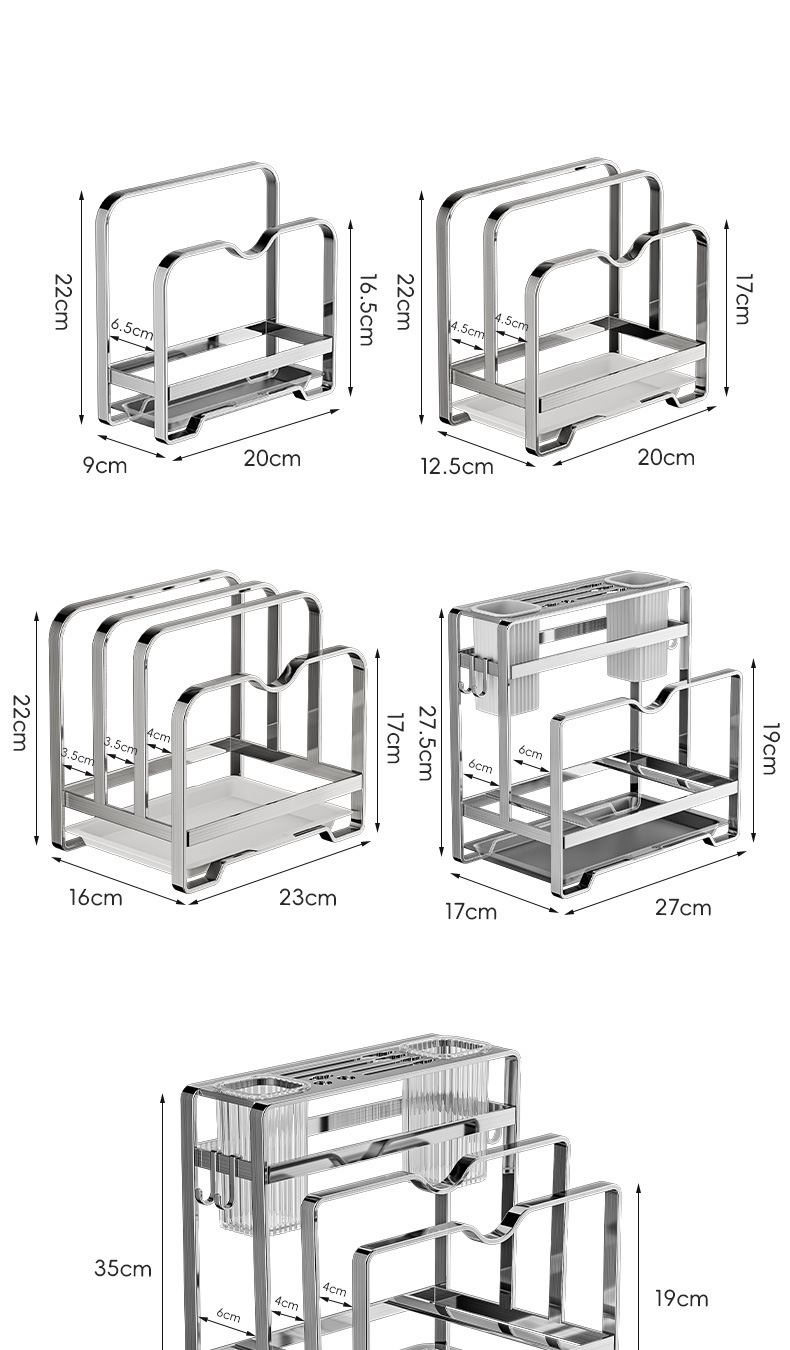 22cm
6.5cm
16.5cm
9cm
20cm

22cm
4.5cm
4.5cm
17cm
12.5cm
20cm

22cm
3.5cm
3.5cm
4cm
17cm
16cm
23cm

27.5cm
6cm
6cm
19cm
17cm
27cm

35cm
6cm
4cm
4cm
19cm