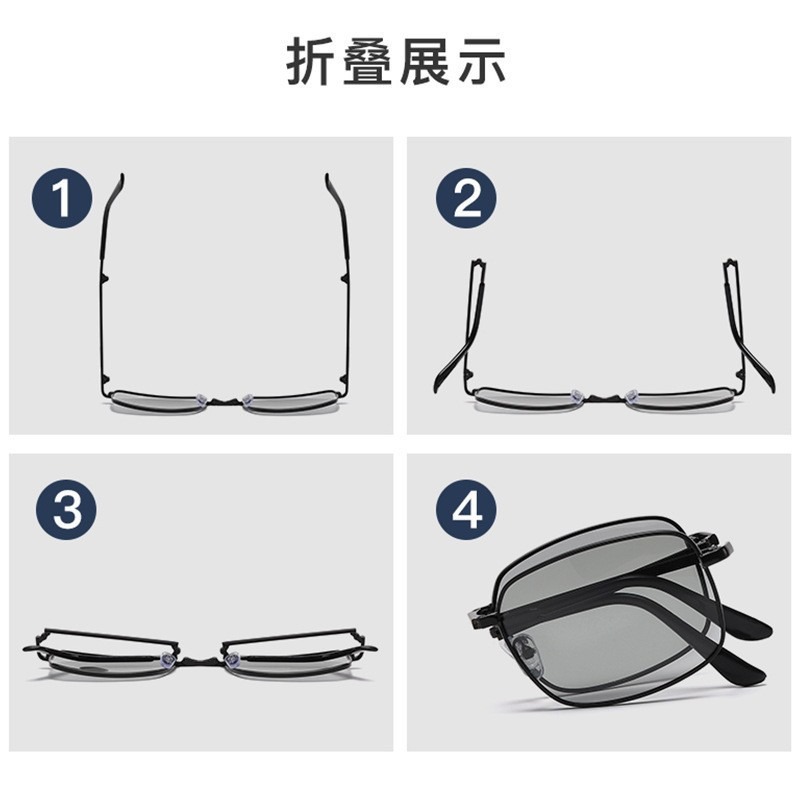 折叠展示

1

2

3

4