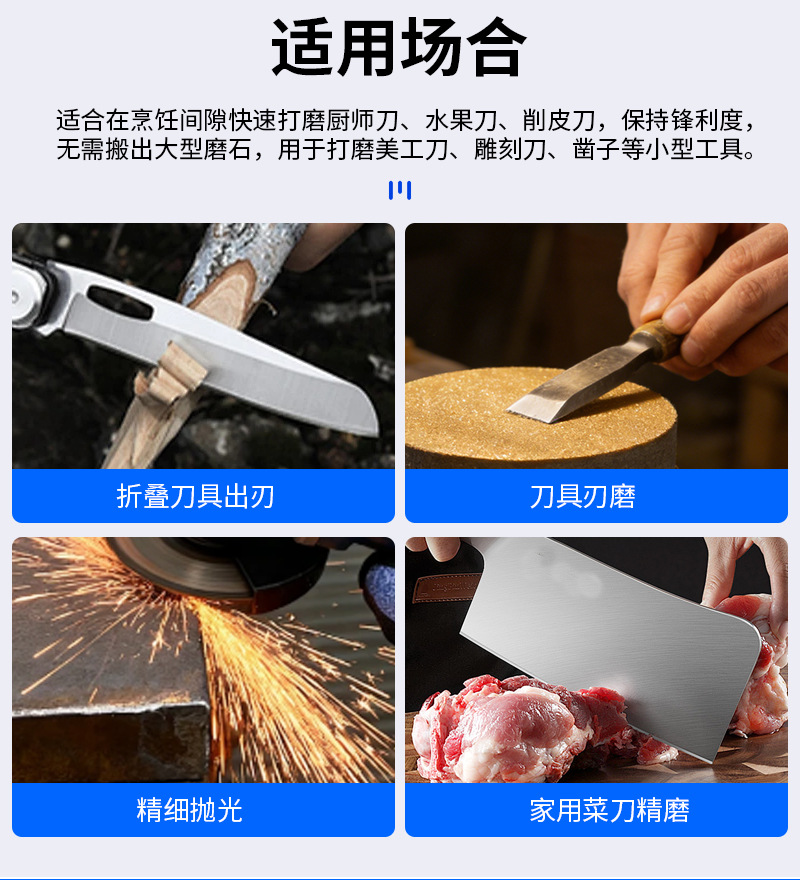 适用场合

适合在烹饪间隙快速打磨厨师刀、水果刀、削皮刀，保持锋利度，无需搬出大型磨石，用于打磨美工刀、雕刻刀、凿子等小型工具。

折叠刀具出刃

刀具刃磨

精细抛光

家用菜刀精磨