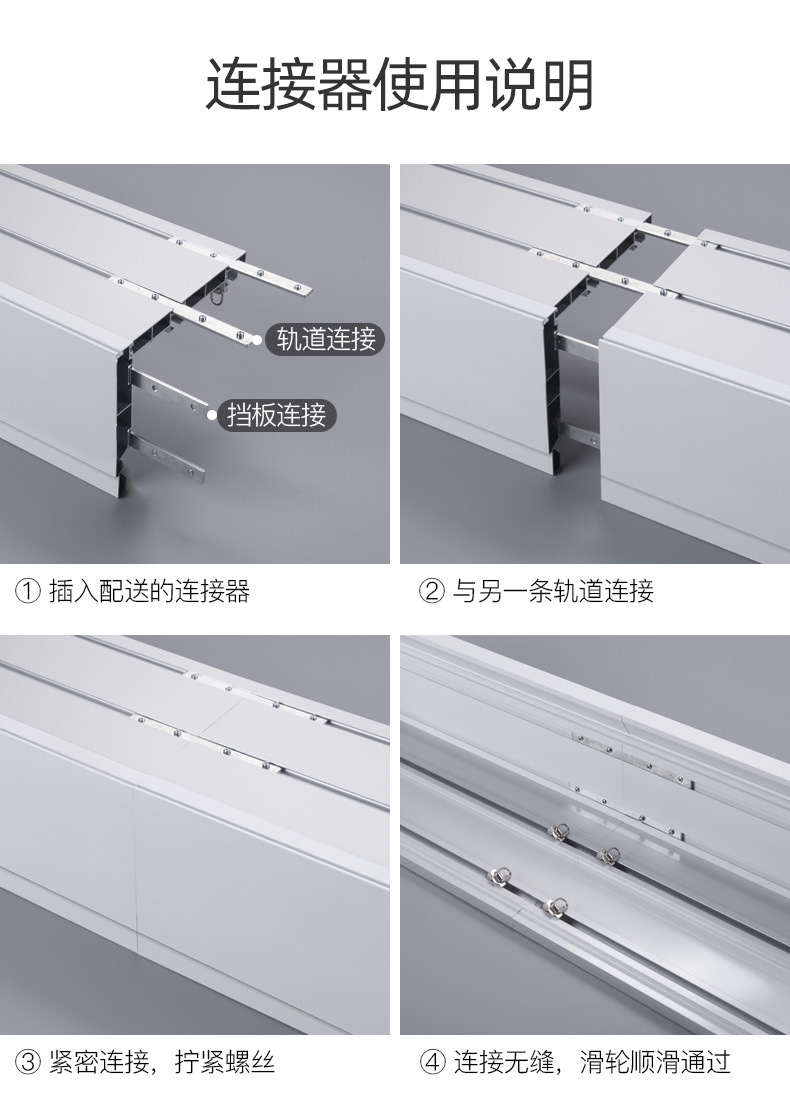 连接器使用说明

轨道连接

挡板连接

① 插入配送的连接器

② 与另一条轨道连接

③ 紧密连接，拧紧螺丝

④ 连接无缝，滑轮顺滑通过