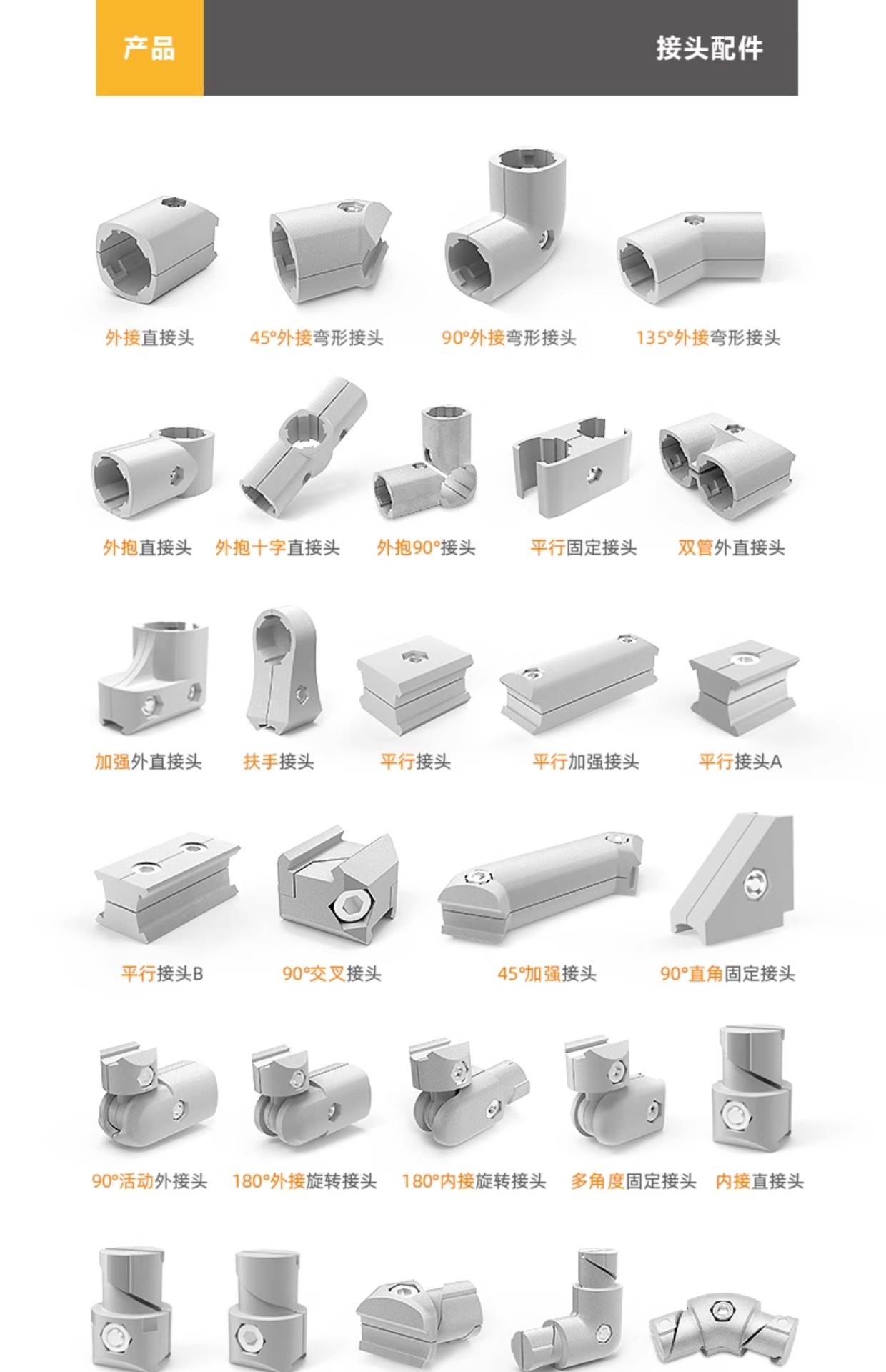 产品

接头配件

外接直接头

45°外接弯形接头

90°外接弯形接头

135°外接弯形接头

外抱直接头

外抱十字直接头

外抱90°接头

平行固定接头

双管外直接头

加强外直接头

扶手接头

平行接头

平行加强接头

平行接头A

平行接头B

90°交叉接头

45°加强接头

90°直角固定接头

90°活动外接头

180°外接旋转接头

180°内接旋转接头

多角度固定接头

内接直接头