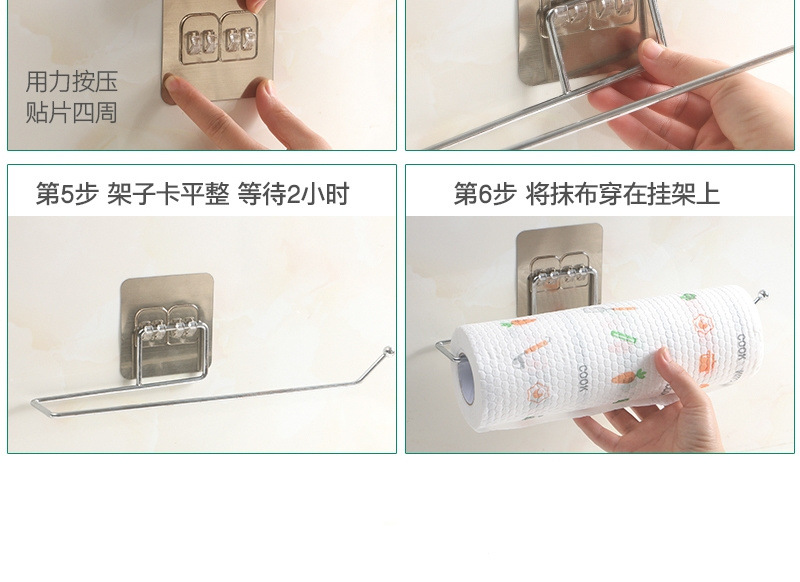 用力按压
贴片四周

第5步 架子卡平整 等待2小时

第6步 将抹布穿在挂架上

COOK

COOK