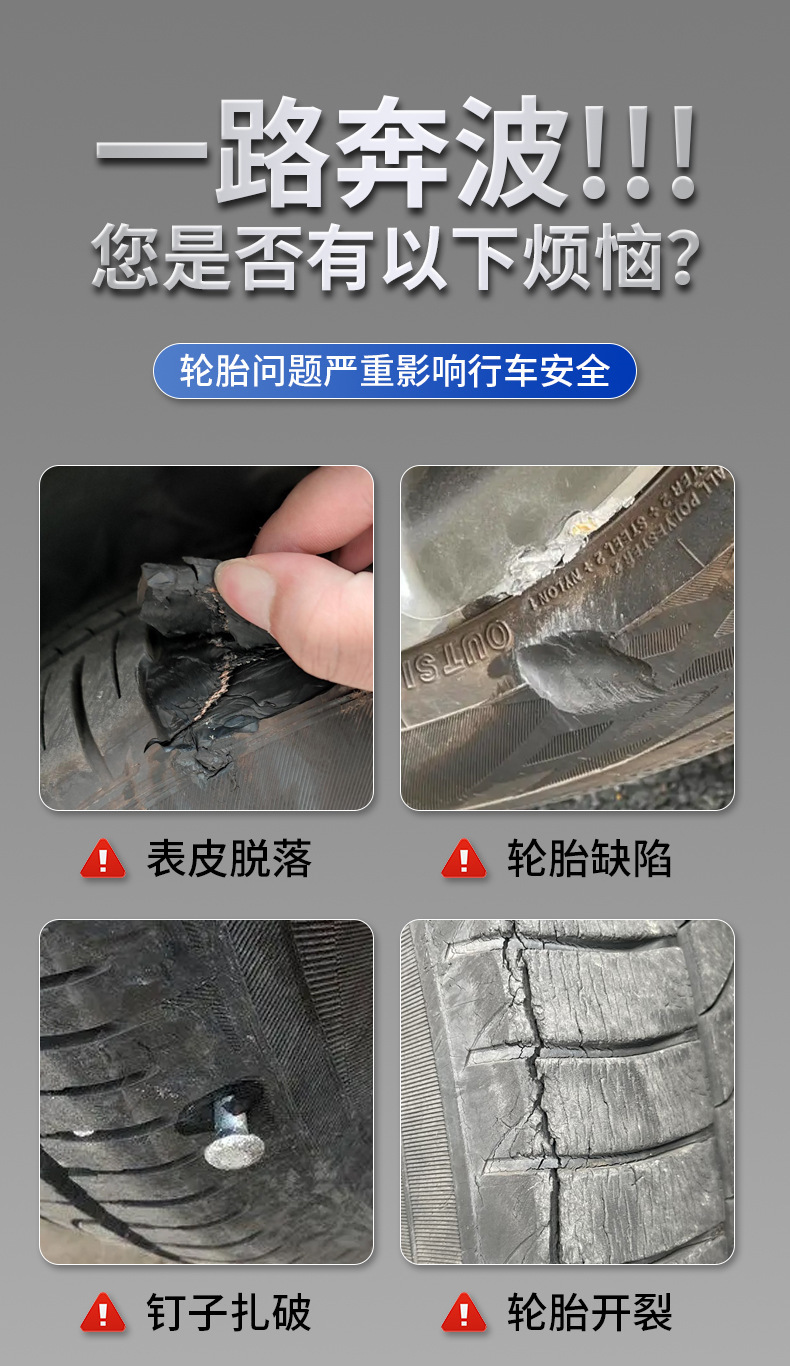 一路奔波!!!
您是否有以下烦恼?

轮胎问题严重影响行车安全

OUTSI

表皮脱落

轮胎缺陷

钉子扎破

轮胎开裂