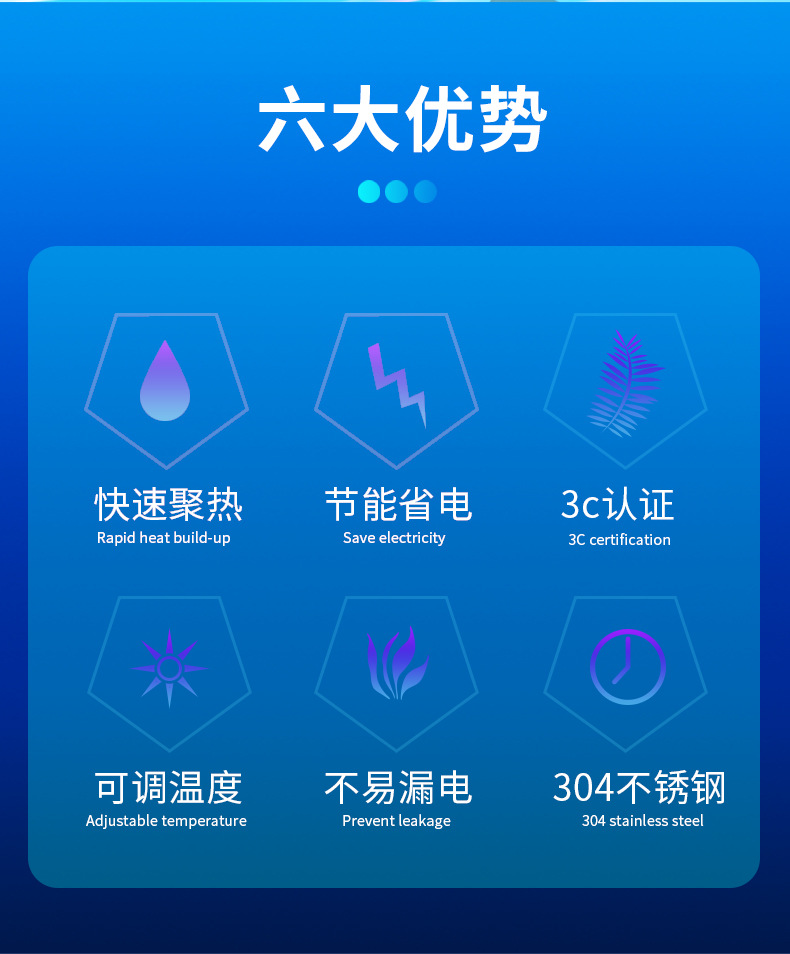 六大优势

快速聚热
Rapid heat build-up

节能省电
Save electricity

3c认证
3C certification

可调温度
Adjustable temperature

不易漏电
Prevent leakage

304不锈钢
304 stainless steel