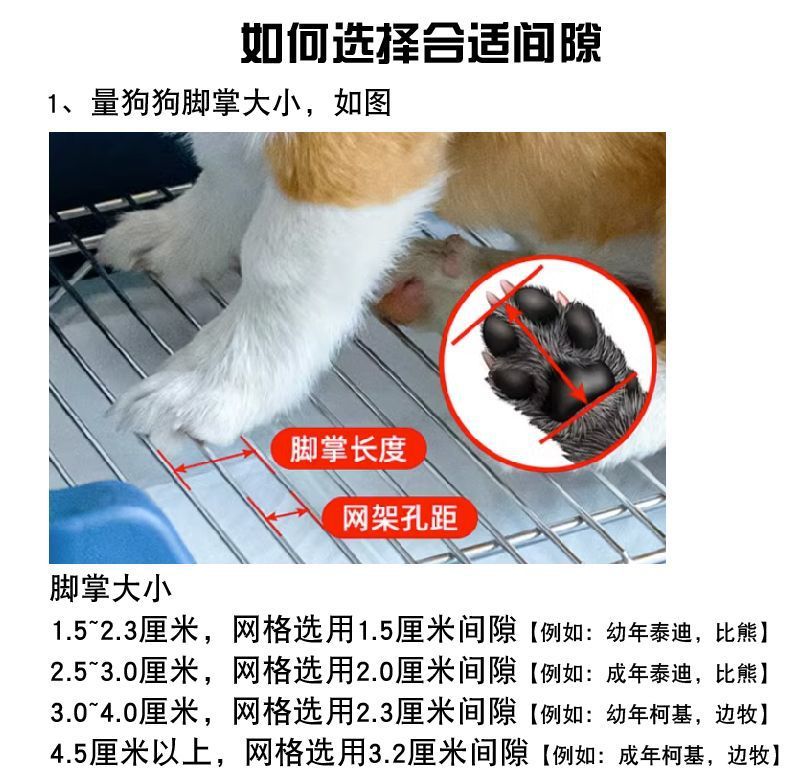 如何选择合适间隙

1、量狗狗脚掌大小，如图

脚掌长度

网架孔距

脚掌大小

1.5~2.3厘米，网格选用1.5厘米间隙【例如：幼年泰迪，比熊】

2.5~3.0厘米，网格选用2.0厘米间隙【例如：成年泰迪，比熊】

3.0~4.0厘米，网格选用2.3厘米间隙【例如：幼年柯基，边牧】

4.5厘米以上，网格选用3.2厘米间隙【例如：成年柯基，边牧】