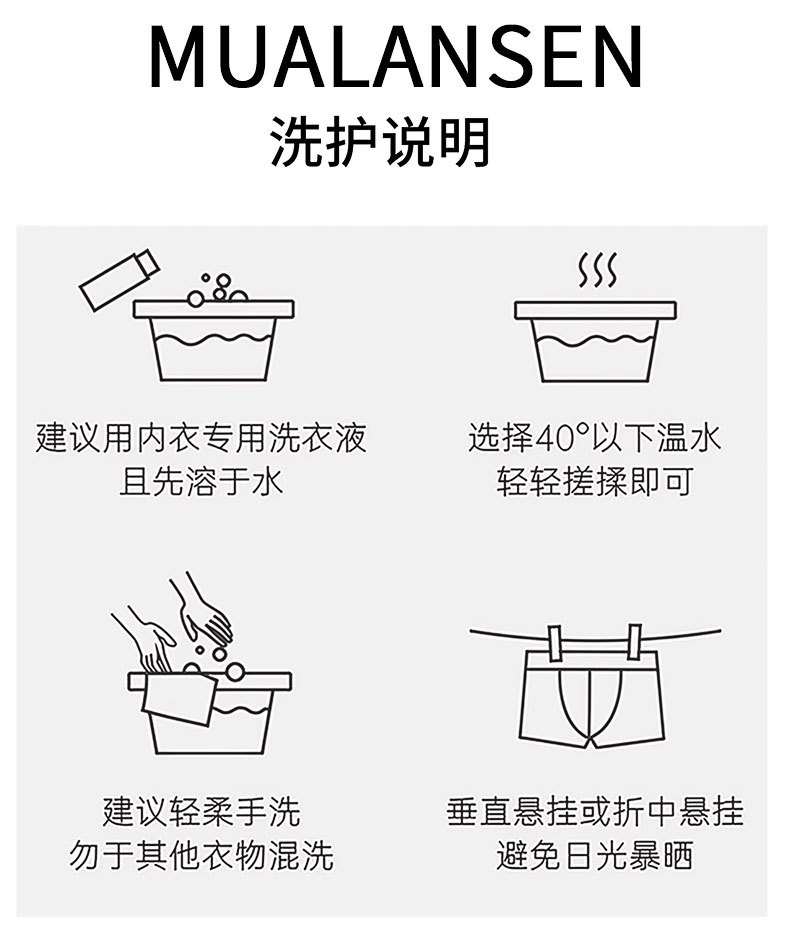 MUALANSEN
洗护说明

建议用内衣专用洗衣液
且先溶于水

选择40°以下温水
轻轻搓揉即可

建议轻柔手洗
勿于其他衣物混洗

垂直悬挂或折中悬挂
避免日光暴晒