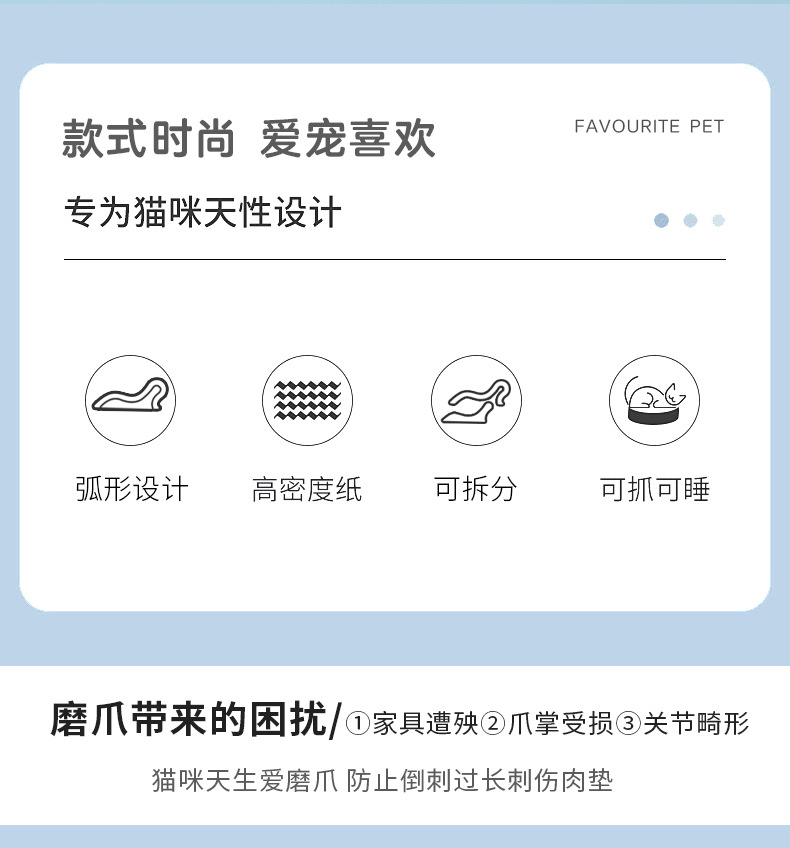 款式时尚 爱宠喜欢

FAVOURITE PET

专为猫咪天性设计

弧形设计

高密度纸

可拆分

可抓可睡

磨爪带来的困扰/①家具遭殃②爪掌受损③关节畸形

猫咪天生爱磨爪 防止倒刺过长刺伤肉垫