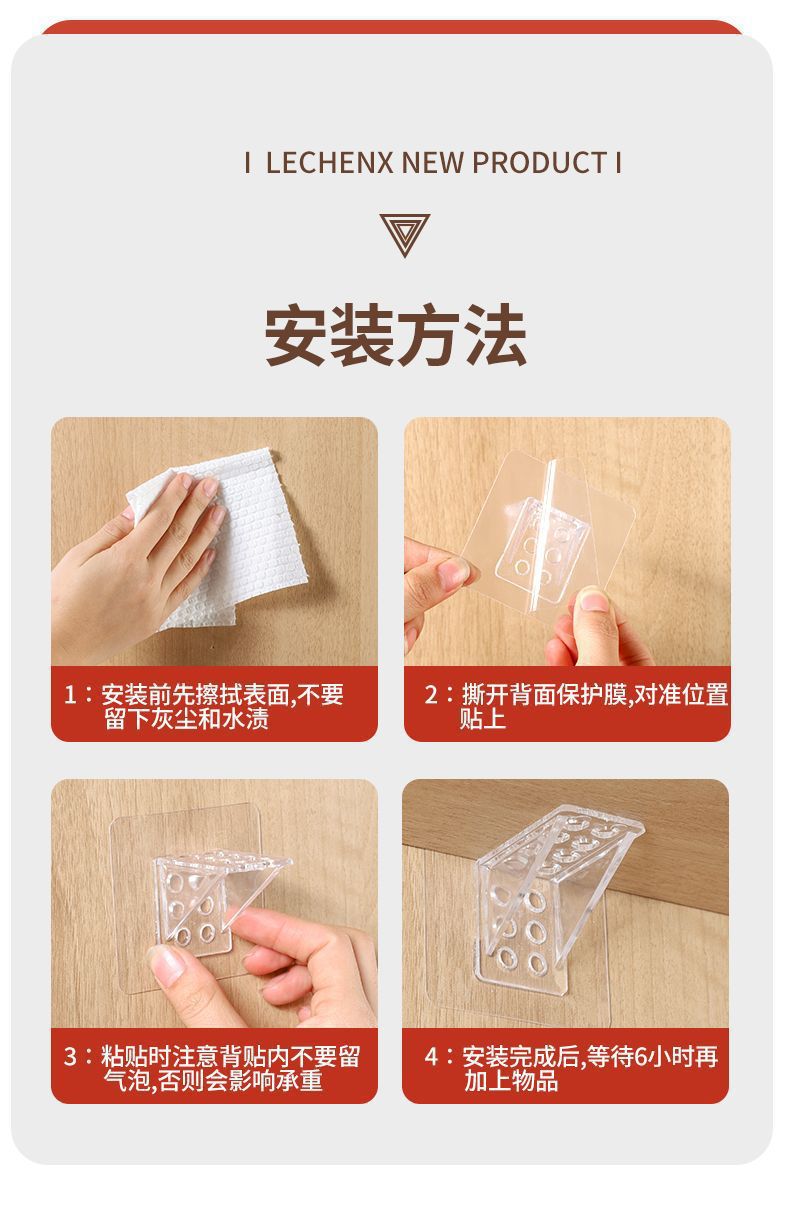 I LECHENX NEW PRODUCT I

安装方法

1：安装前先擦拭表面,不要留下灰尘和水渍

2：撕开背面保护膜,对准位置贴上

3：粘贴时注意背贴内不要留气泡,否则会影响承重

4：安装完成后,等待6小时再加上物品