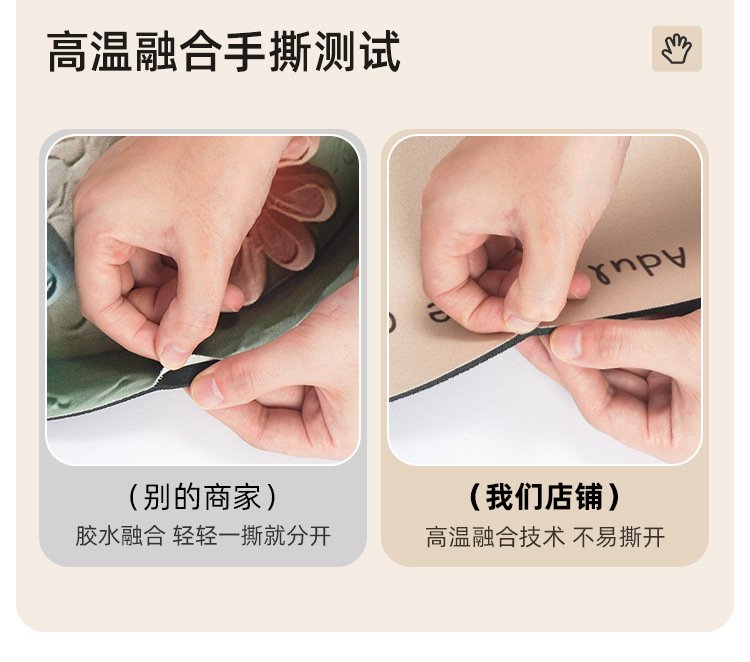 高温融合手撕测试

Adul

（别的商家）
胶水融合 轻轻一撕就分开

（我们店铺）
高温融合技术 不易撕开