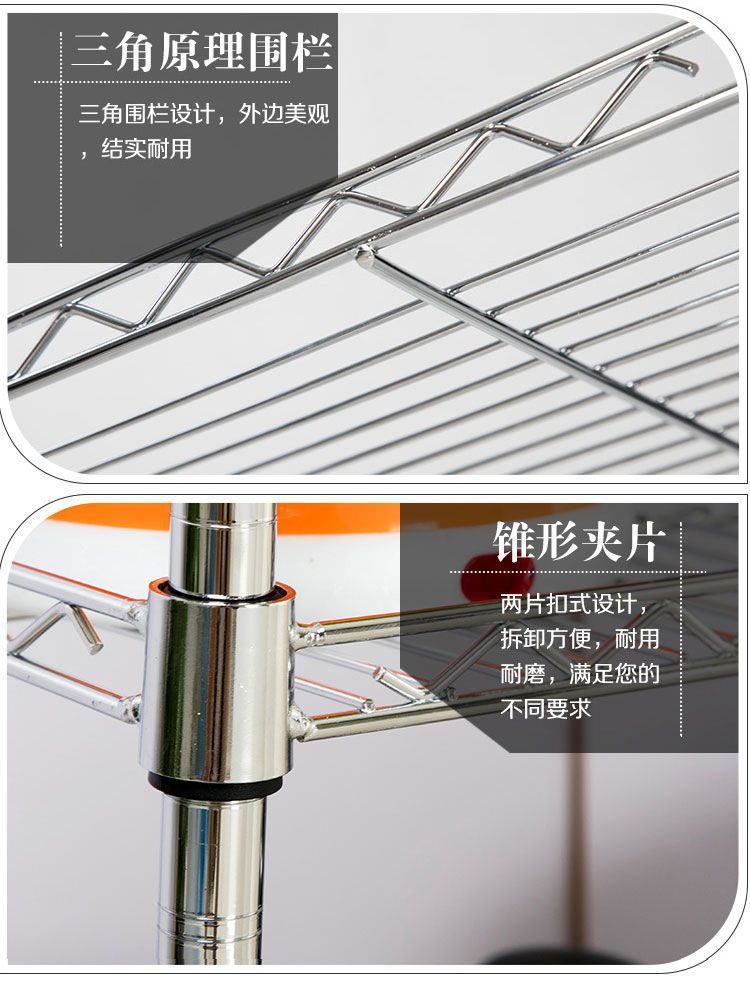 三角原理围栏

三角围栏设计，外边美观，结实耐用

锥形夹片

两片扣式设计，拆卸方便，耐用耐磨，满足您的不同要求