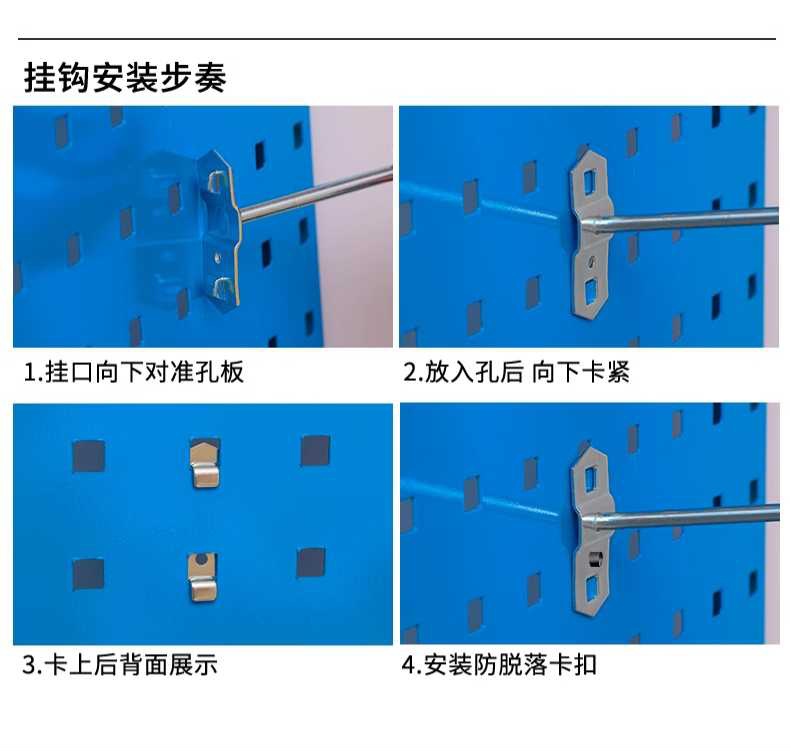 挂钩安装步奏

1.挂口向下对准孔板

2.放入孔后 向下卡紧

3.卡上后背面展示

4.安装防脱落卡扣