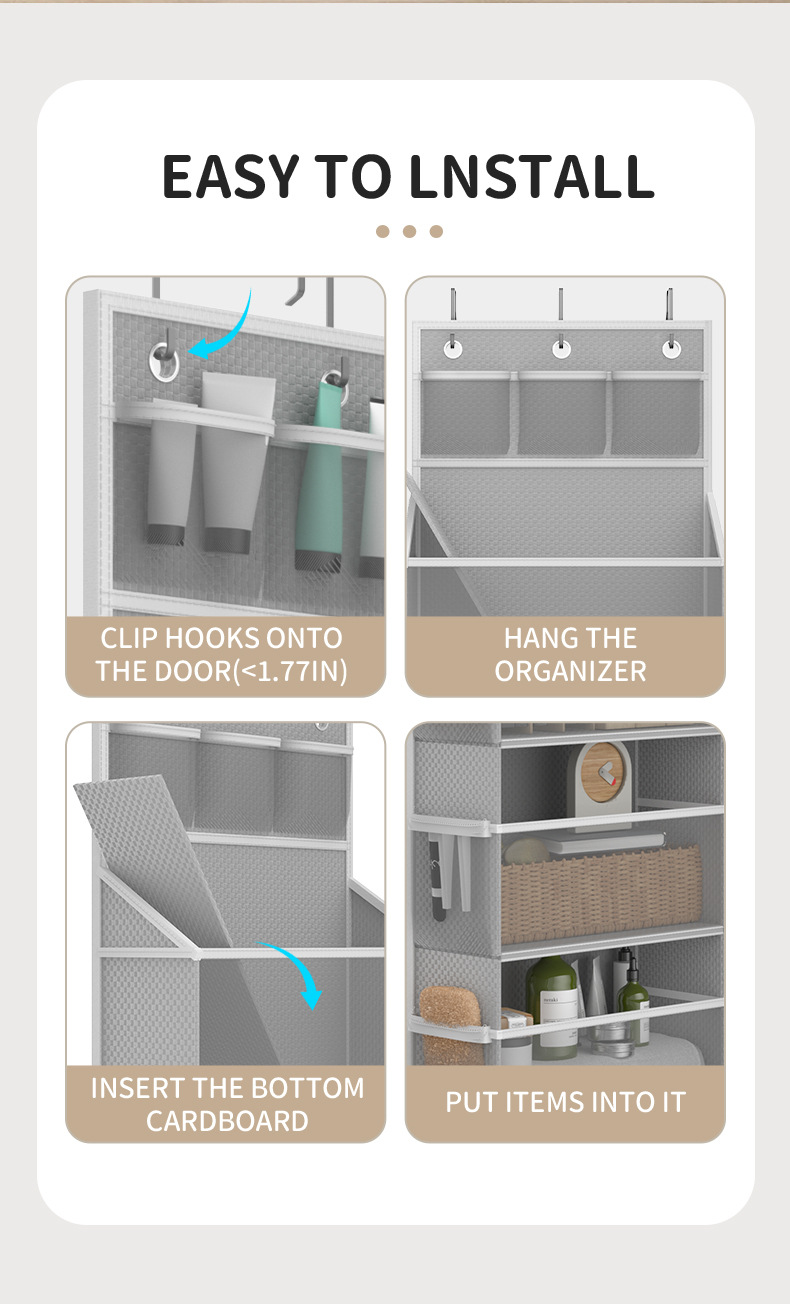 EASY TO LNSTALL

CLIP HOOKS ONTO THE DOOR(<1.77IN)

HANG THE ORGANIZER

INSERT THE BOTTOM CARDBOARD

PUT ITEMS INTO IT