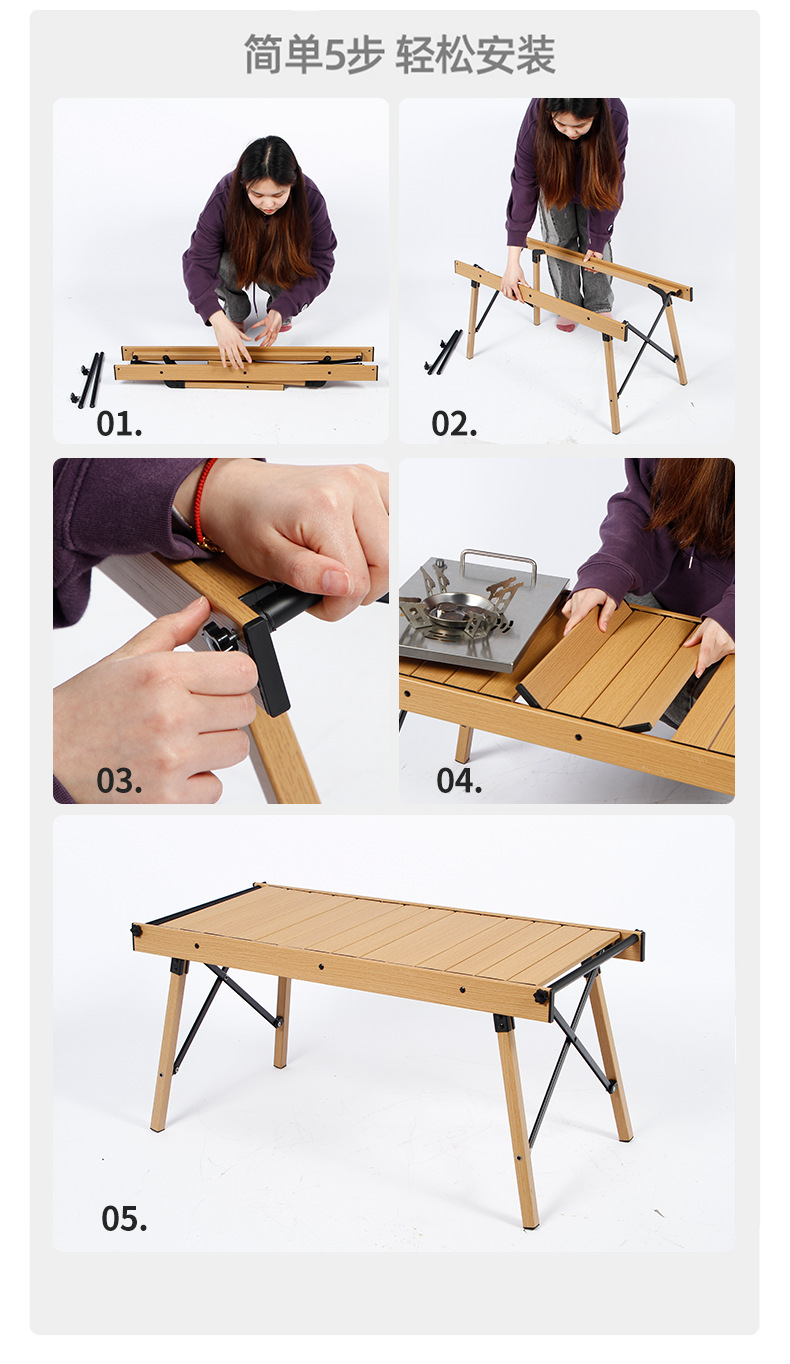 简单5步 轻松安装

01.

02.

03.

04.

05.