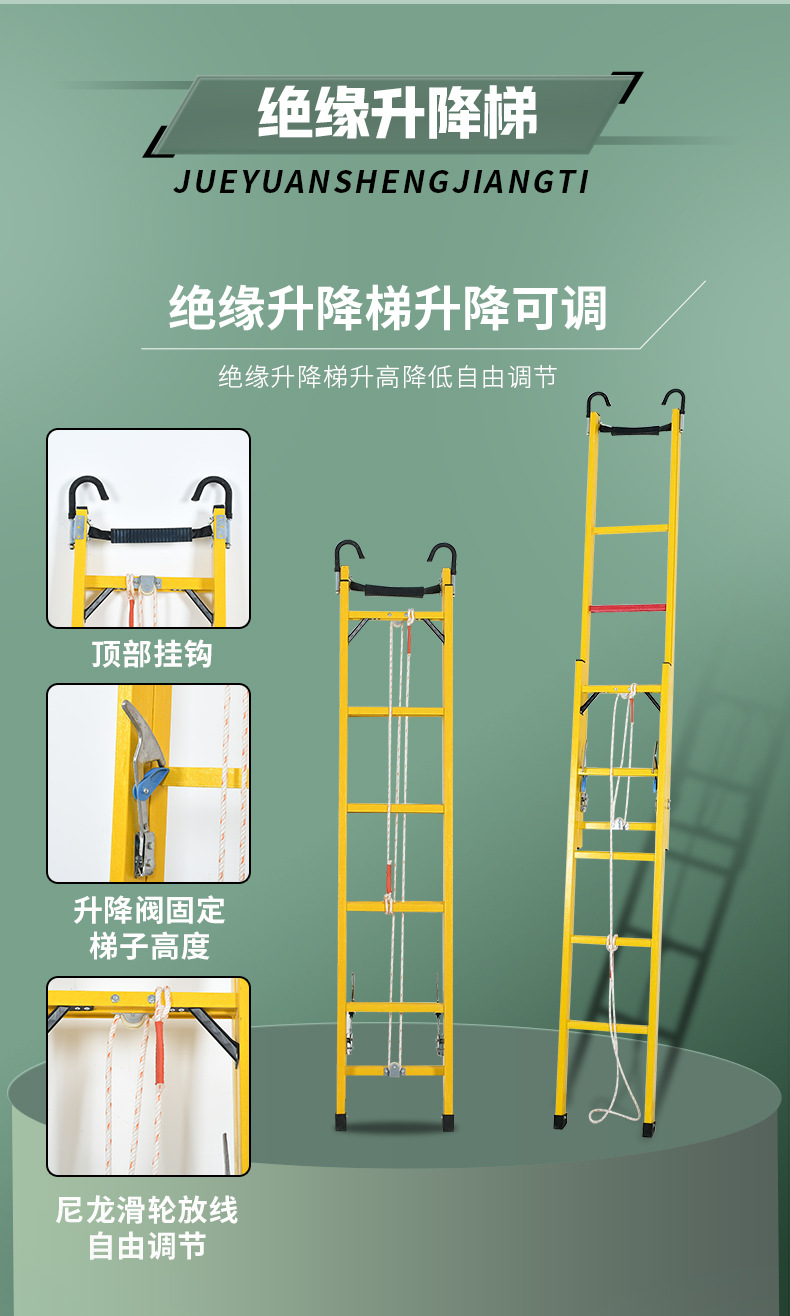 绝缘升降梯
JUEYUANSHENGJIANGTI

绝缘升降梯升降可调
绝缘升降梯升高降低自由调节

顶部挂钩

升降阀固定梯子高度

尼龙滑轮放线自由调节