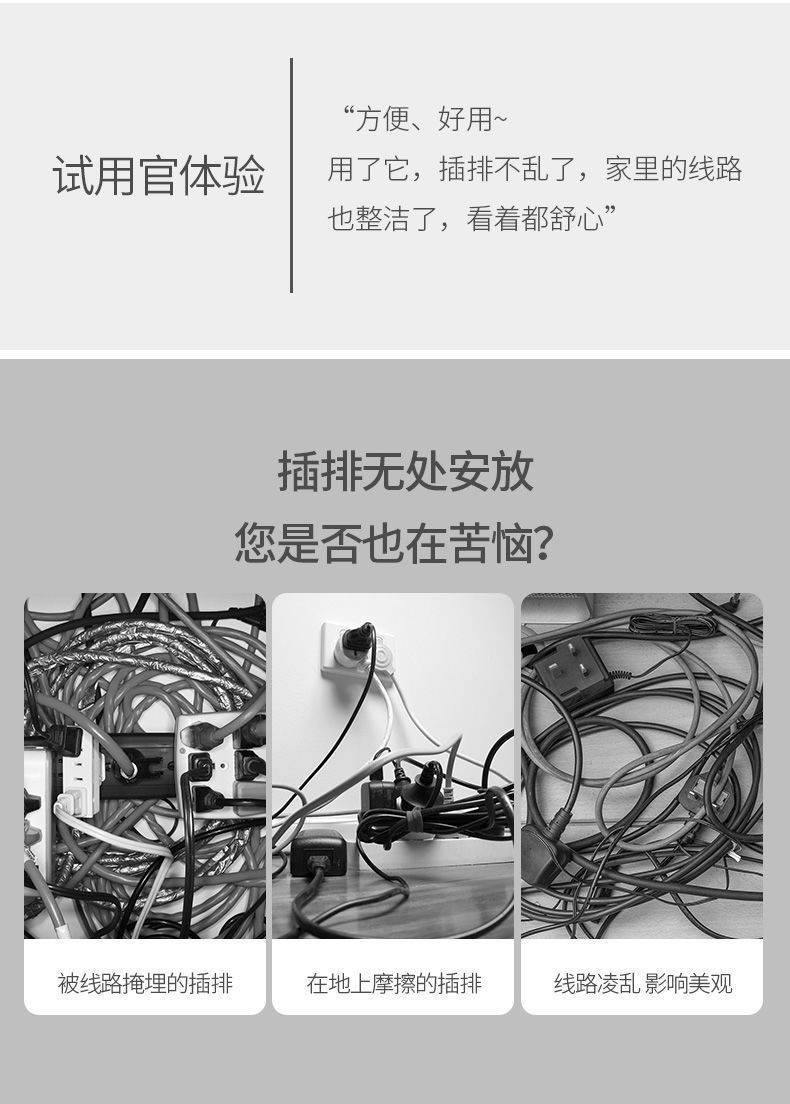 试用官体验

“方便、好用~
用了它，插排不乱了，家里的线路也整洁了，看着都舒心”

插排无处安放
您是否也在苦恼?

被线路掩埋的插排

在地上摩擦的插排

线路凌乱 影响美观