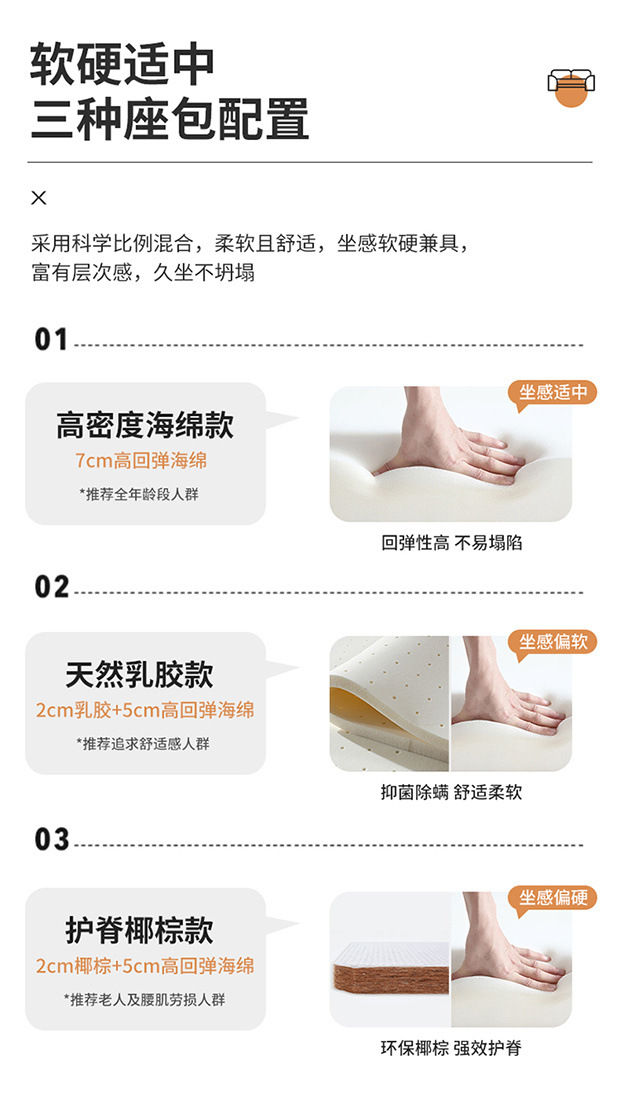 软硬适中
三种座包配置

×

采用科学比例混合，柔软且舒适，坐感软硬兼具，富有层次感，久坐不坍塌

01

高密度海绵款
7cm高回弹海绵
*推荐全年龄段人群

坐感适中

回弹性高 不易塌陷

02

天然乳胶款
2cm乳胶+5cm高回弹海绵
*推荐追求舒适感人群

坐感偏软

抑菌除螨 舒适柔软

03

护脊椰棕款
2cm椰棕+5cm高回弹海绵
*推荐老人及腰肌劳损人群

坐感偏硬

环保椰棕 强效护脊