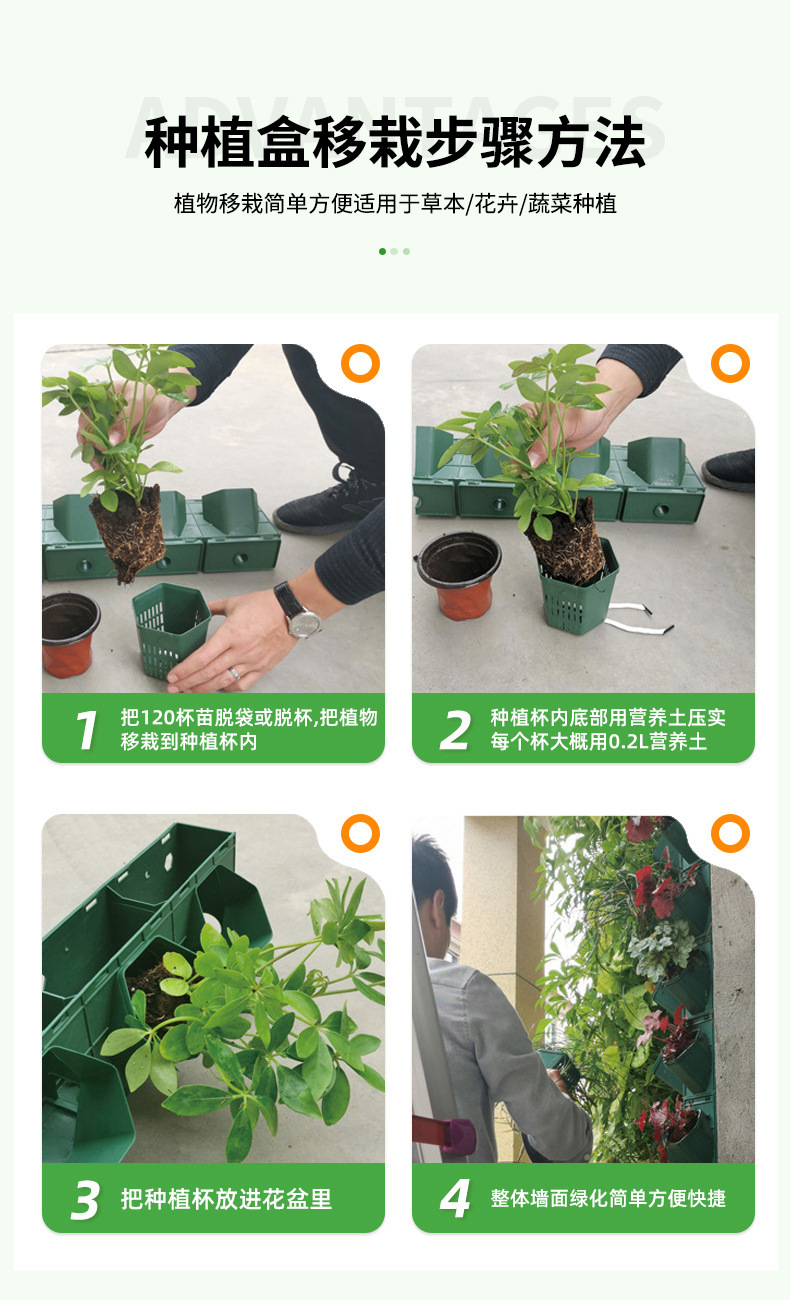 ADVANTAGES
种植盒移栽步骤方法
植物移栽简单方便适用于草本/花卉/蔬菜种植

1 把120杯苗脱袋或脱杯,把植物移栽到种植杯内

2 种植杯内底部用营养土压实 每个杯大概用0.2L营养土

3 把种植杯放进花盆里

4 整体墙面绿化简单方便快捷