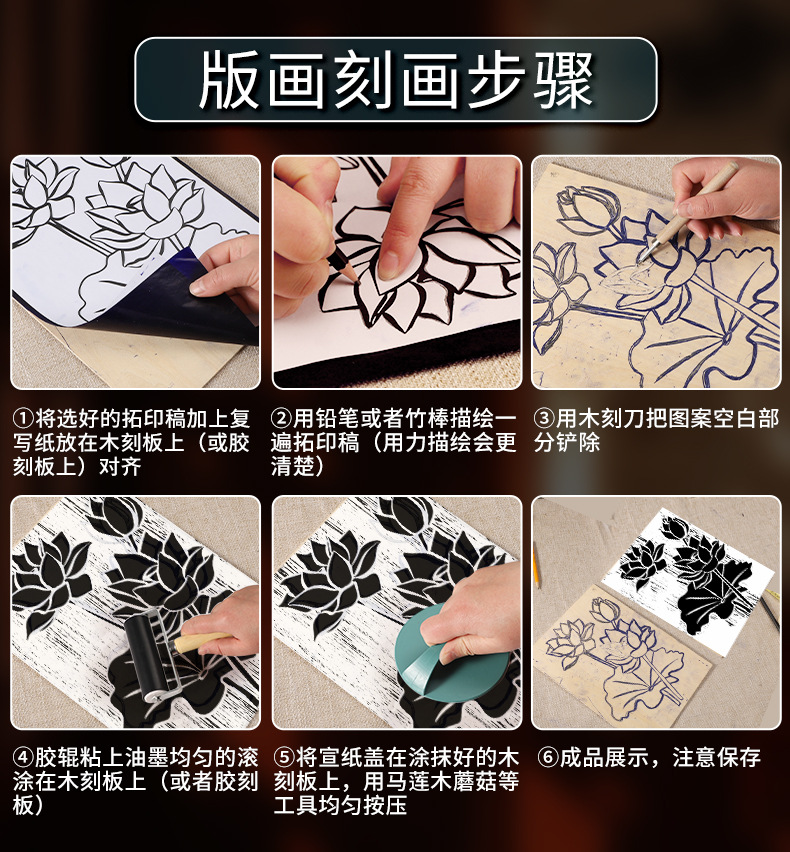 版画刻画步骤

①将选好的拓印稿加上复写纸放在木刻板上（或胶刻板上）对齐

②用铅笔或者竹棒描绘一遍拓印稿（用力描绘会更清楚）

③用木刻刀把图案空白部分铲除

④胶辊粘上油墨均匀的滚涂在木刻板上（或者胶刻板）

⑤将宣纸盖在涂抹好的木刻板上，用马莲木蘑菇等工具均匀按压

⑥成品展示，注意保存