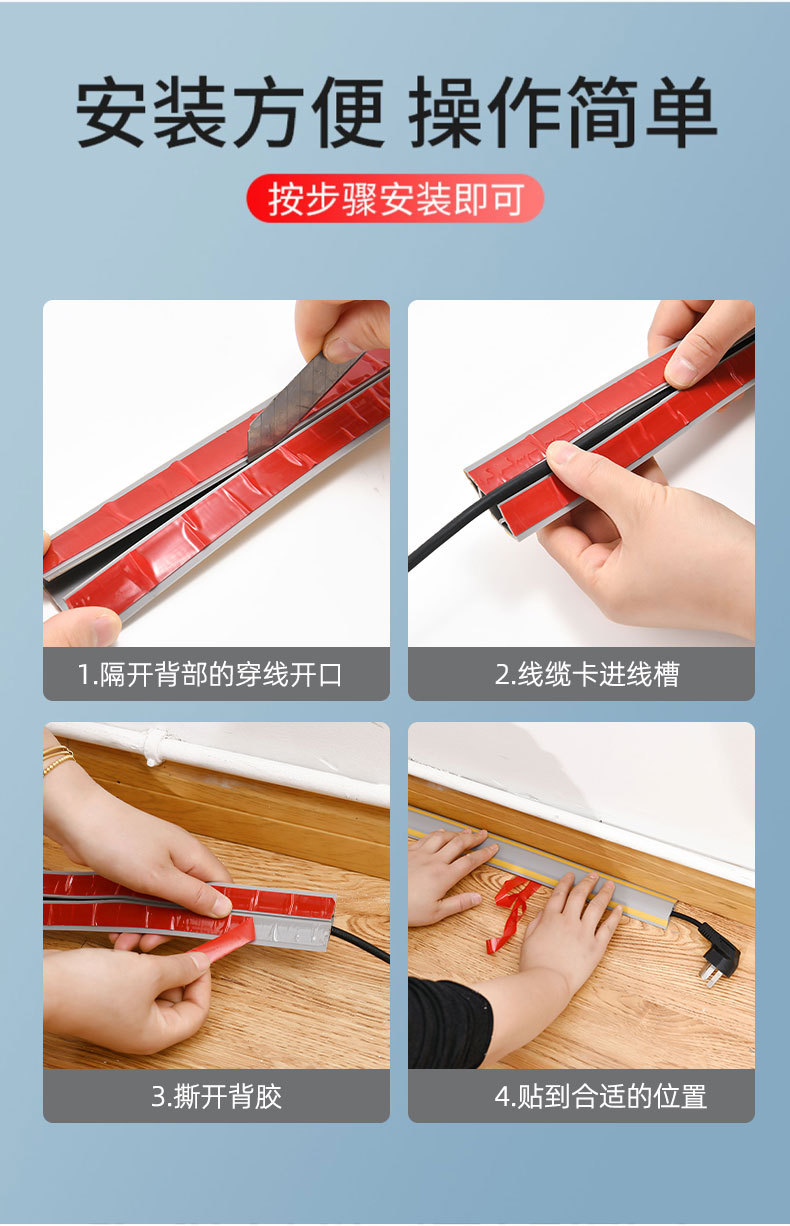 安装方便 操作简单

按步骤安装即可

1.隔开背部的穿线开口

2.线缆卡进线槽

3.撕开背胶

4.贴到合适的位置