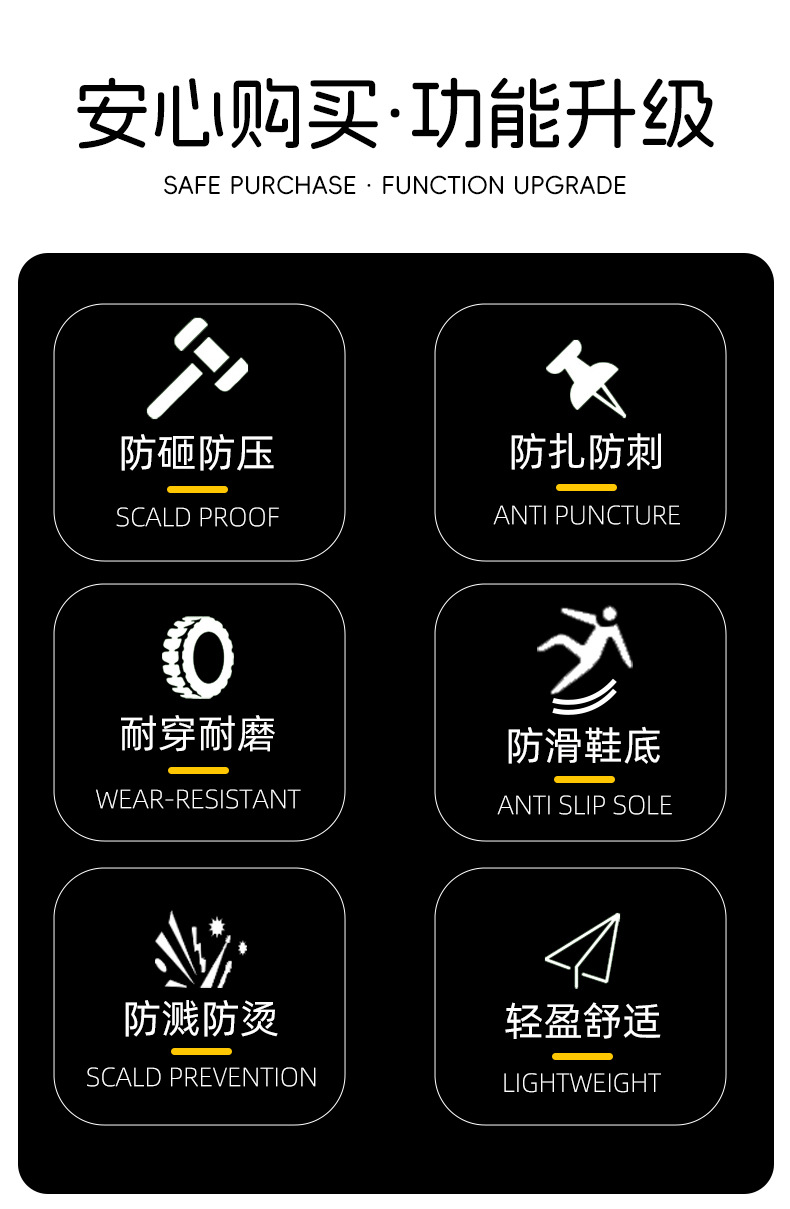 安心购买·功能升级

SAFE PURCHASE · FUNCTION UPGRADE

防砸防压

SCALD PROOF

防扎防刺

ANTI PUNCTURE

耐穿耐磨

WEAR-RESISTANT

防滑鞋底

ANTI SLIP SOLE

防溅防烫

SCALD PREVENTION

轻盈舒适

LIGHTWEIGHT