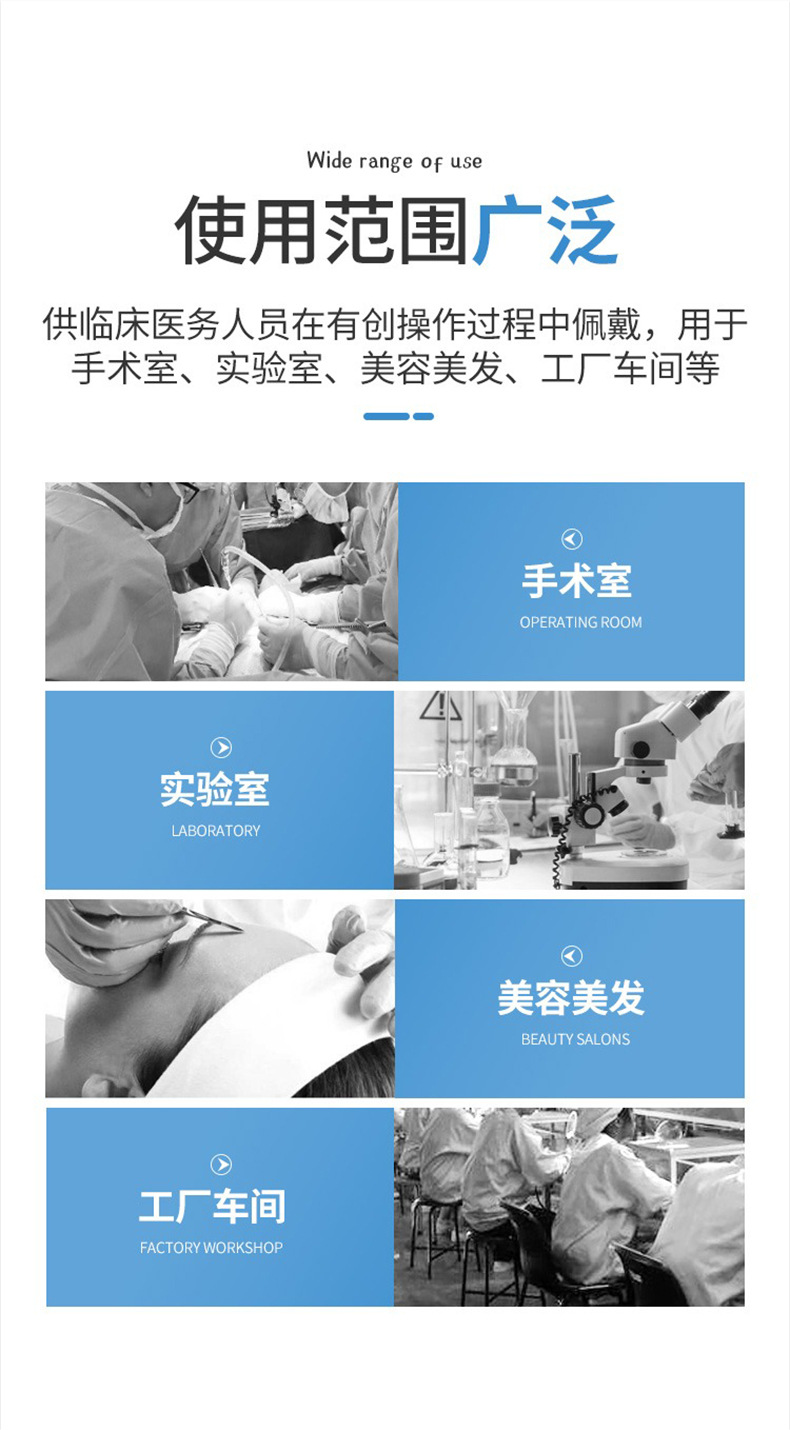 Wide range of use

使用范围广泛

供临床医务人员在有创操作过程中佩戴，用于手术室、实验室、美容美发、工厂车间等

手术室
OPERATING ROOM

实验室
LABORATORY

美容美发
BEAUTY SALONS

工厂车间
FACTORY WORKSHOP