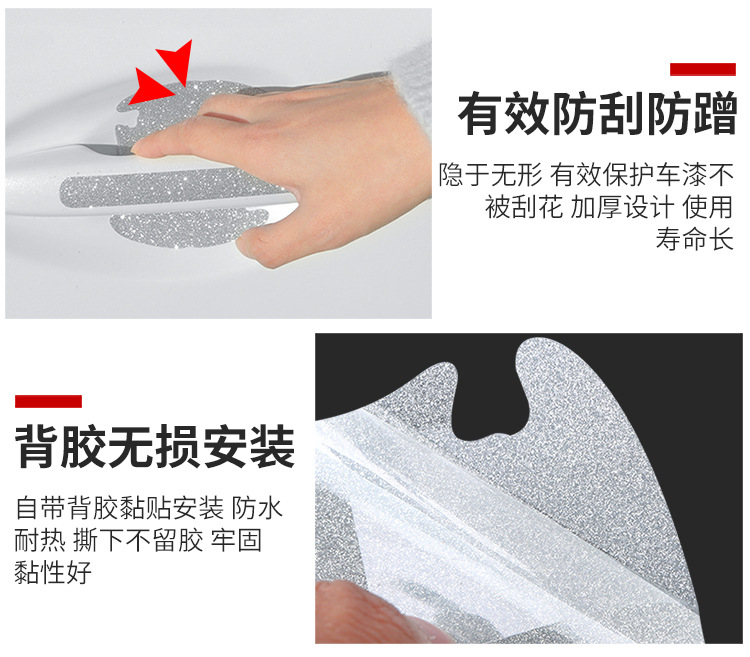 有效防刮防蹭

隐于无形 有效保护车漆不被刮花 加厚设计 使用寿命长

背胶无损安装

自带背胶黏贴安装 防水耐热 撕下不留胶 牢固黏性好