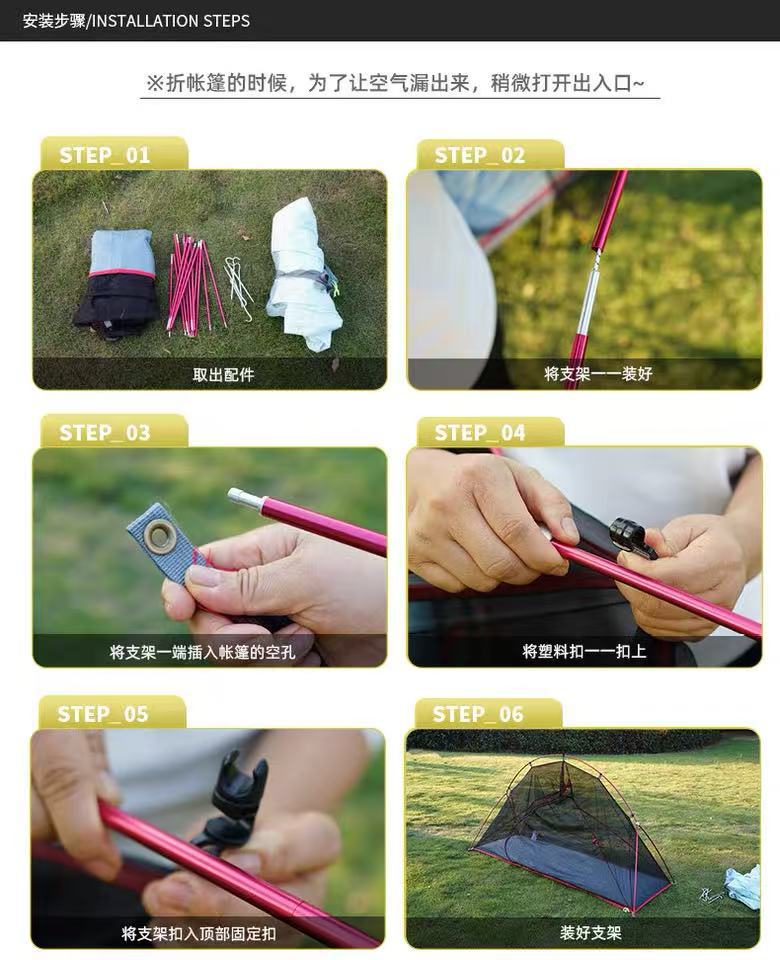 安装步骤/INSTALLATION STEPS

※折帐篷的时候，为了让空气漏出来，稍微打开出入口~

STEP_01
取出配件

STEP_02
将支架一一装好

STEP_03
将支架一端插入帐篷的空孔

STEP_04
将塑料扣一一扣上

STEP_05
将支架扣入顶部固定扣

STEP_06
装好支架