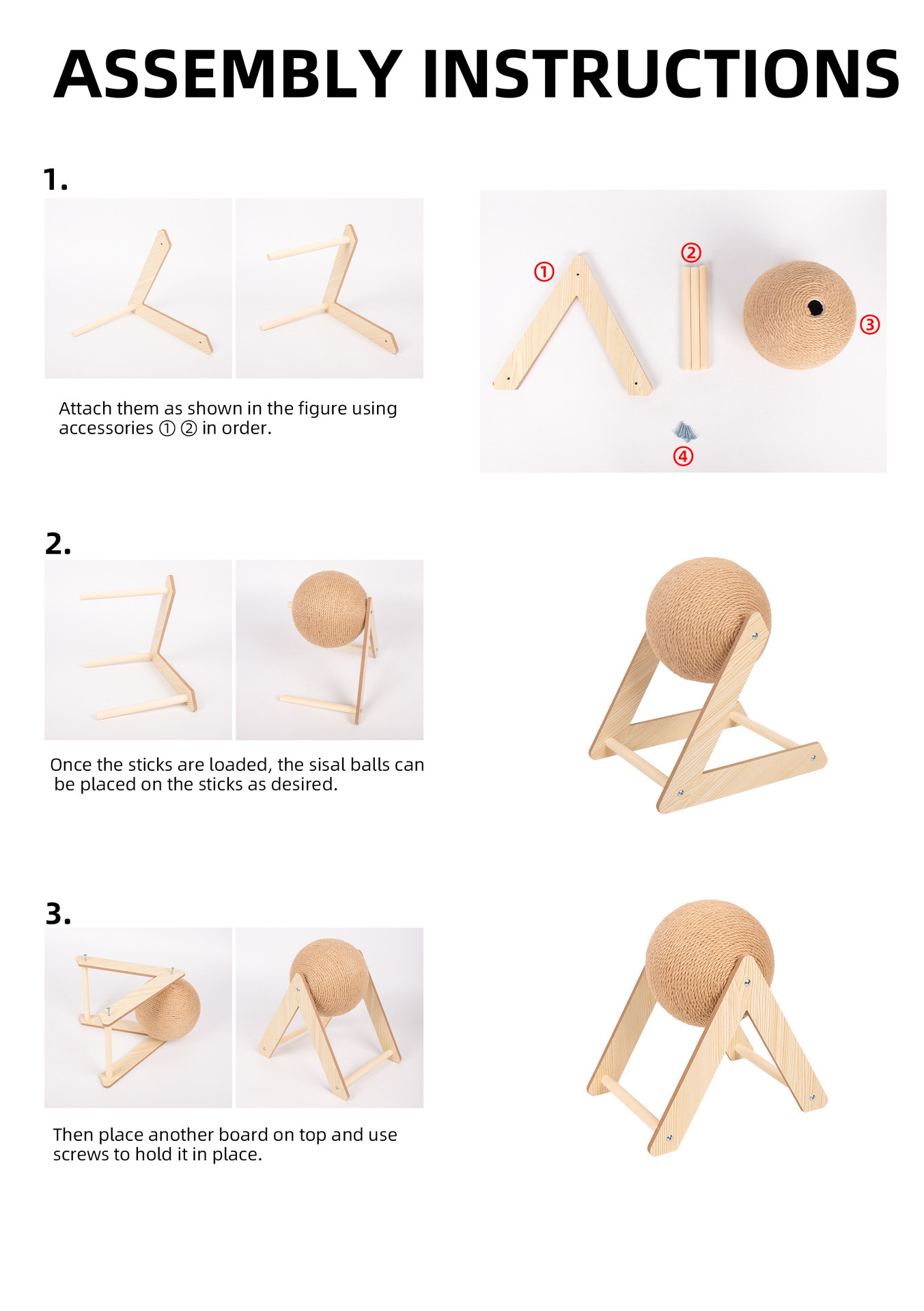 ASSEMBLY INSTRUCTIONS

1.

Attach them as shown in the figure using accessories ① ② in order.

①
②
③
④

2.

Once the sticks are loaded, the sisal balls can be placed on the sticks as desired.

3.

Then place another board on top and use screws to hold it in place.