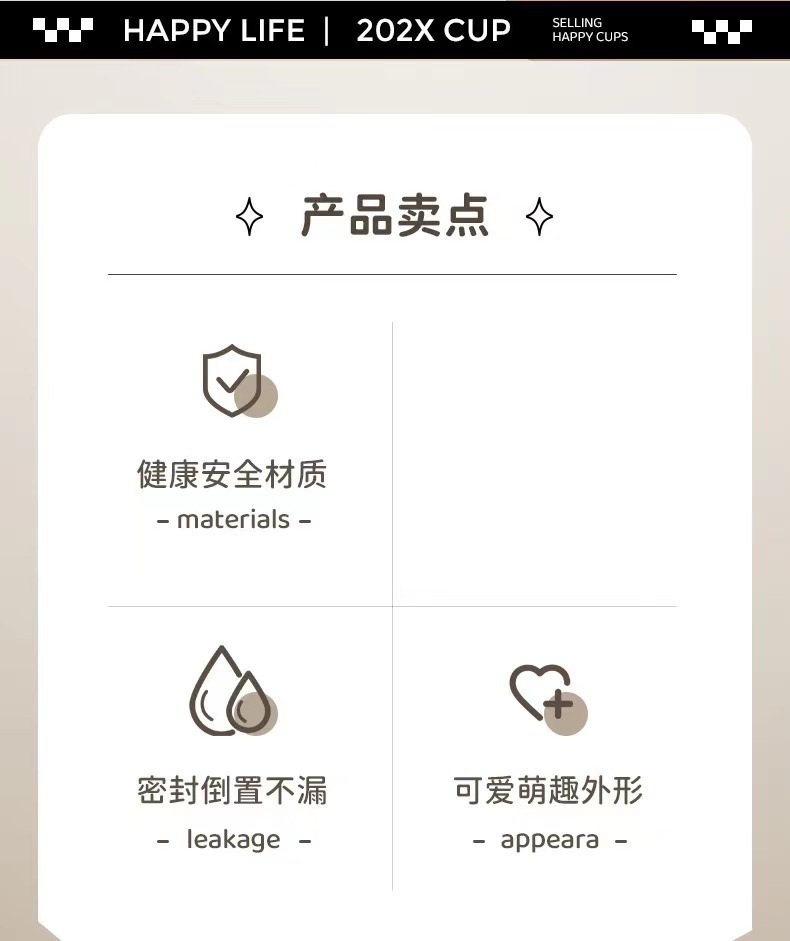 HAPPY LIFE | 202X CUP

SELLING
HAPPY CUPS

产品卖点

健康安全材质
- materials -

密封倒置不漏
- leakage -

可爱萌趣外形
- appeara -