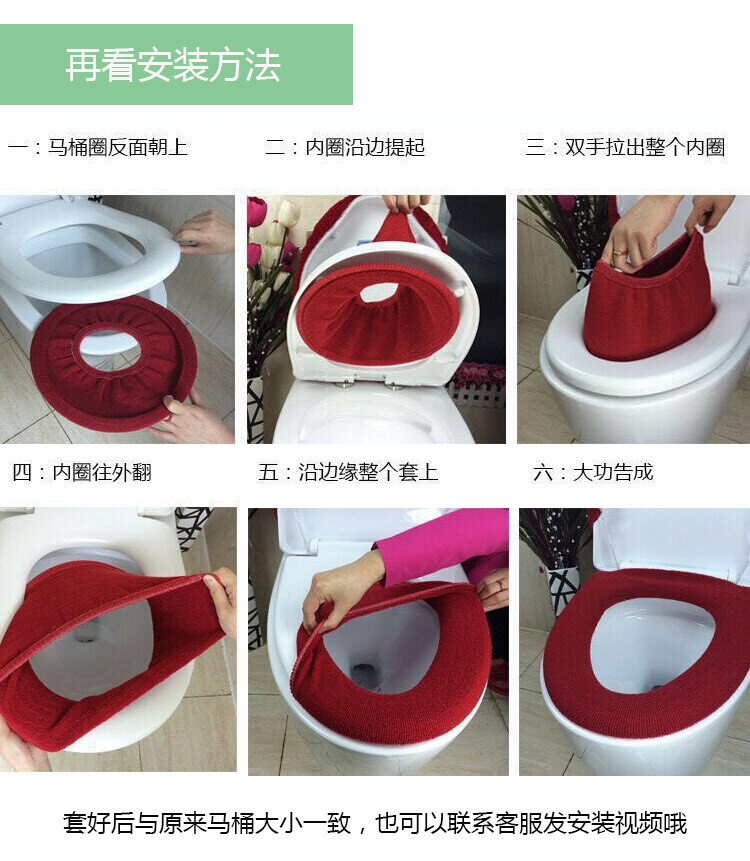 再看安装方法

一：马桶圈反面朝上

二：内圈沿边提起

三：双手拉出整个内圈

四：内圈往外翻

五：沿边缘整个套上

六：大功告成

套好后与原来马桶大小一致，也可以联系客服发安装视频哦