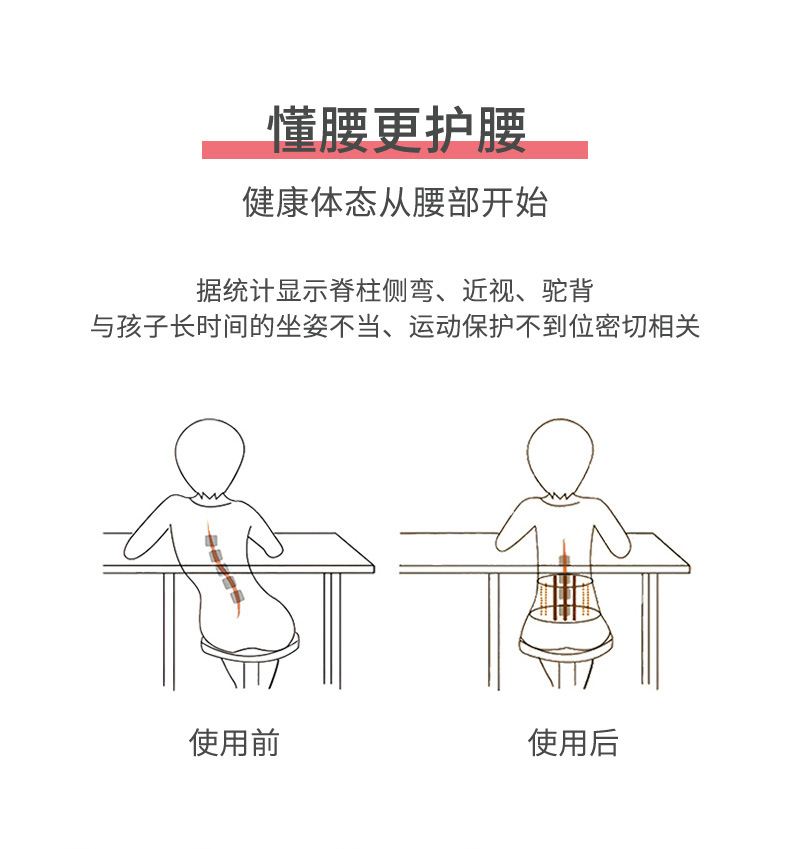 懂腰更护腰

健康体态从腰部开始

据统计显示脊柱侧弯、近视、驼背
与孩子长时间的坐姿不当、运动保护不到位密切相关

使用前

使用后