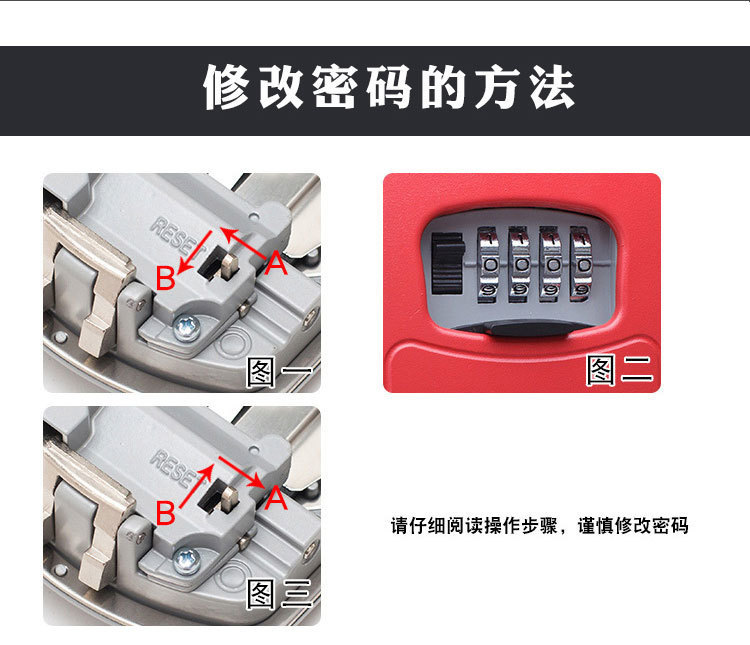 修改密码的方法

RESET
B
A
图一

1 1 1 1
0 0 0 0
9 9 9 9
图二

RESET
B
A
图三

请仔细阅读操作步骤，谨慎修改密码