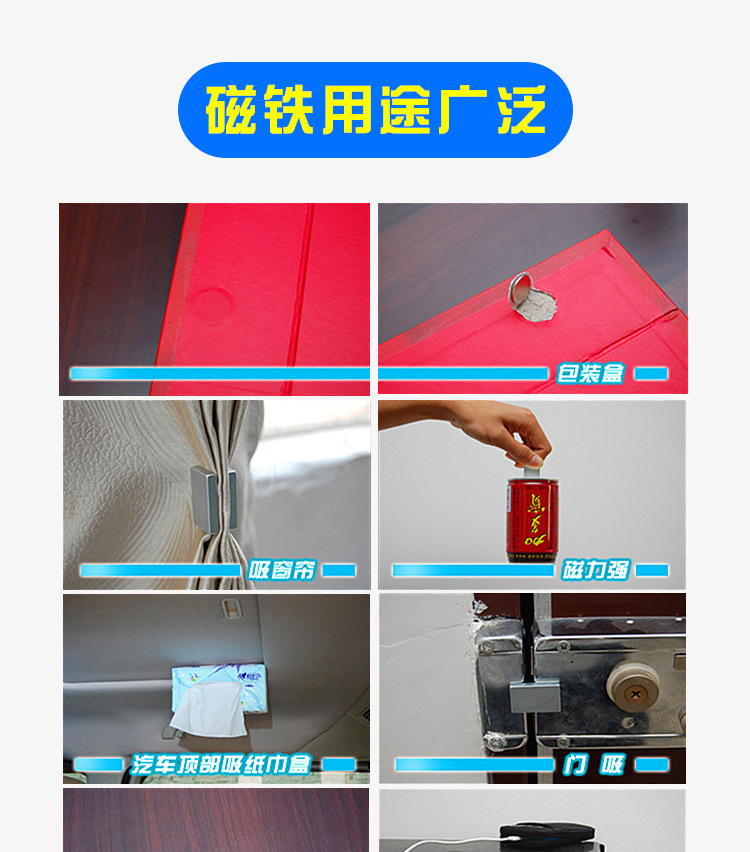 磁铁用途广泛

包装盒

吸窗帘

磁力强

汽车顶部吸纸巾盒

门 吸