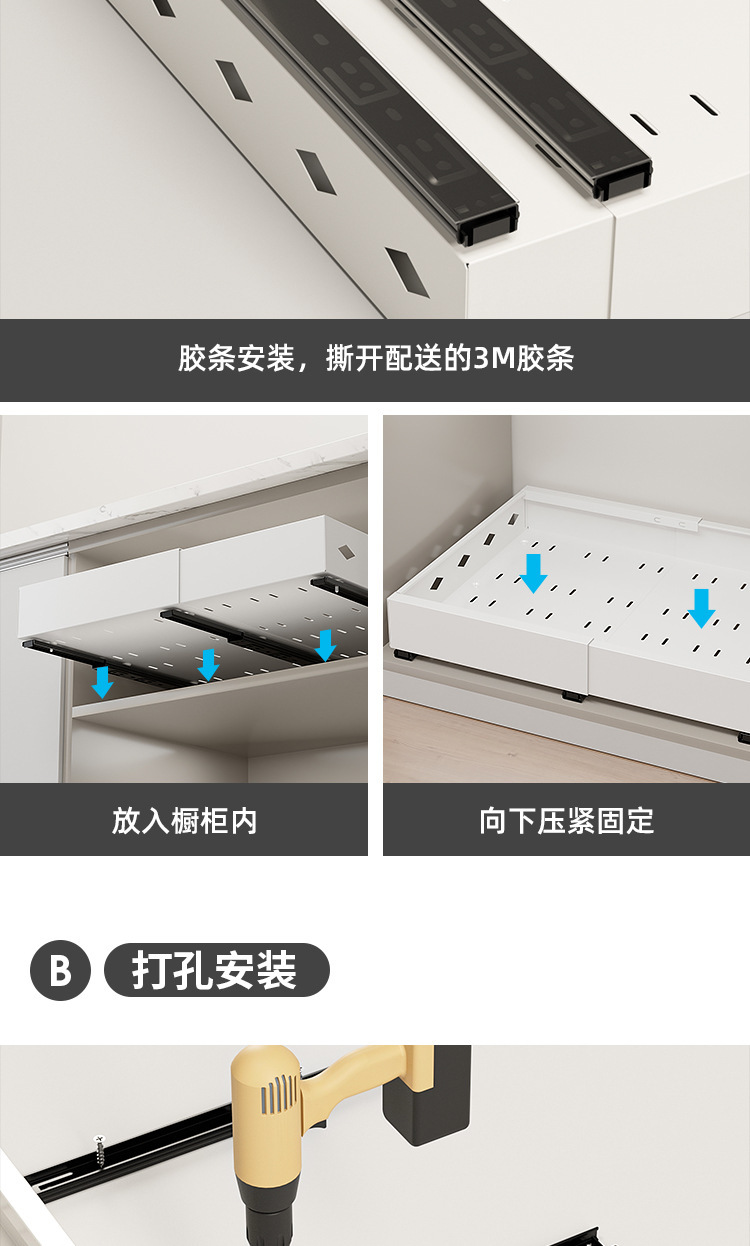 胶条安装，撕开配送的3M胶条

放入橱柜内

向下压紧固定

B 打孔安装