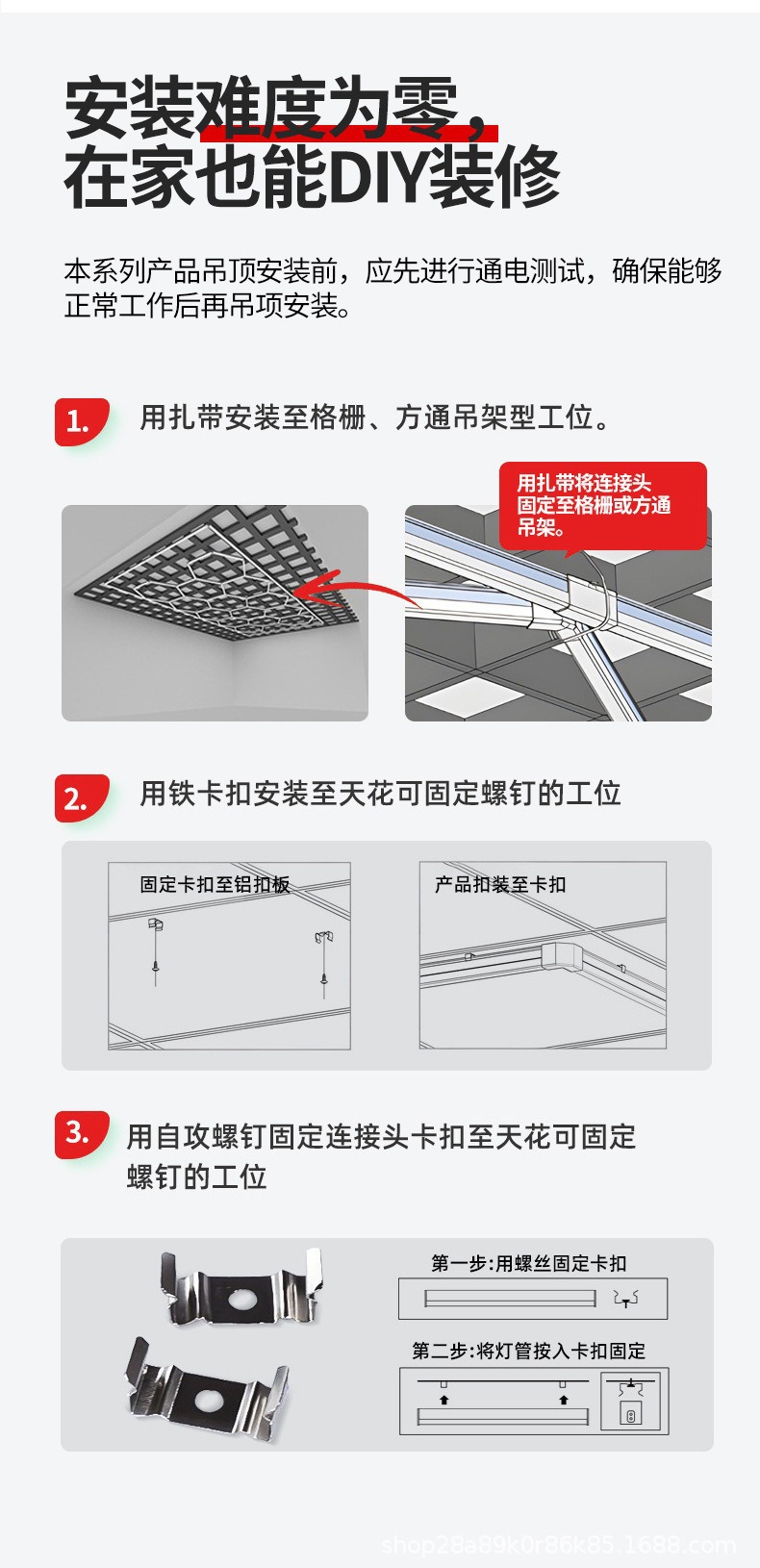 安装难度为零，
在家也能DIY装修

本系列产品吊顶安装前，应先进行通电测试，确保能够正常工作后再吊项安装。

1. 用扎带安装至格栅、方通吊架型工位。

用扎带将连接头固定至格栅或方通吊架。

2. 用铁卡扣安装至天花可固定螺钉的工位

固定卡扣至铝扣板

产品扣装至卡扣

3. 用自攻螺钉固定连接头卡扣至天花可固定螺钉的工位

第一步:用螺丝固定卡扣

第二步:将灯管按入卡扣固定

shop28a89k0r86k85.1688.com