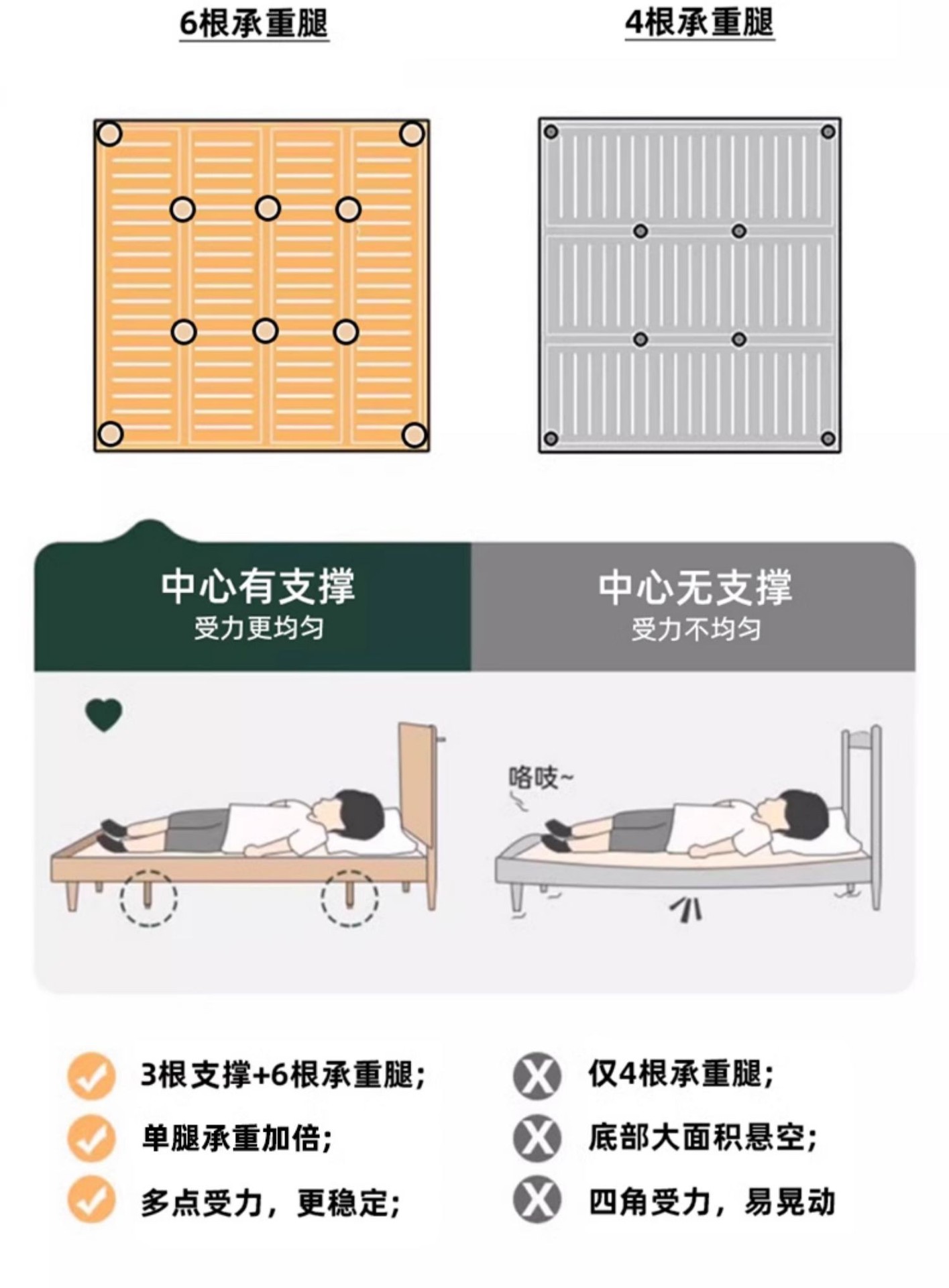 6根承重腿

4根承重腿

中心有支撑
受力更均匀

中心无支撑
受力不均匀

咯吱~

3根支撑+6根承重腿;
单腿承重加倍;
多点受力，更稳定;

仅4根承重腿;
底部大面积悬空;
四角受力，易晃动