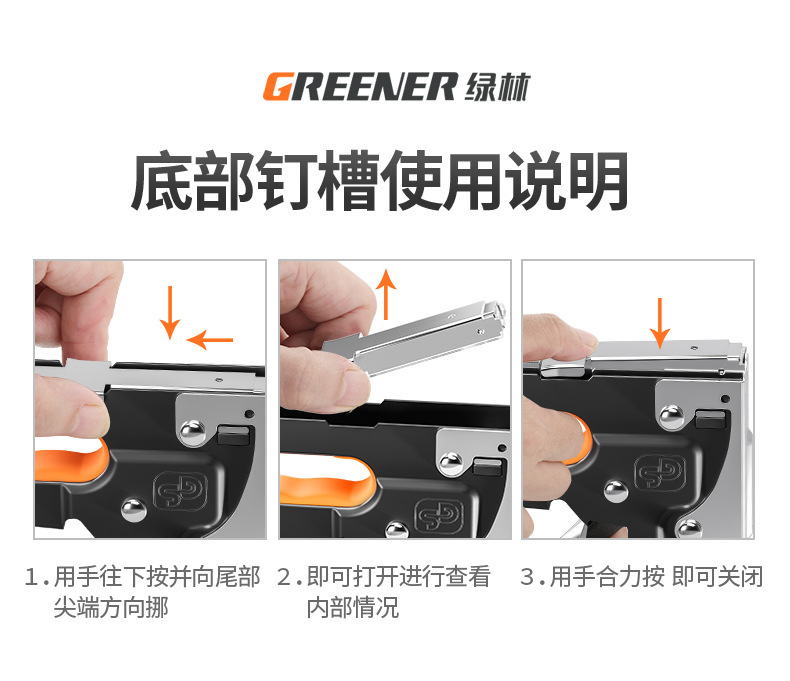 GREENER 绿林

底部钉槽使用说明

1.用手往下按并向尾部尖端方向挪

2.即可打开进行查看内部情况

3.用手合力按 即可关闭