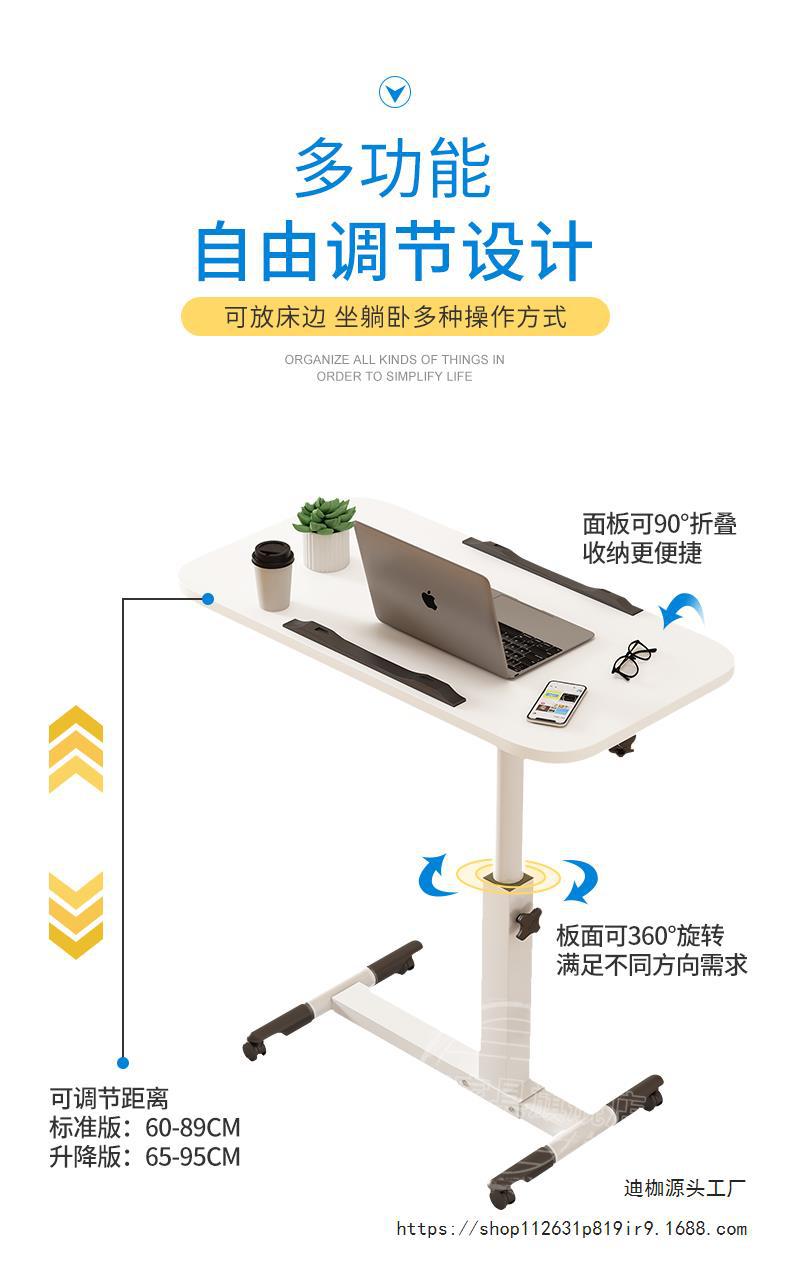 多功能
自由调节设计

可放床边 坐躺卧多种操作方式

ORGANIZE ALL KINDS OF THINGS IN ORDER TO SIMPLIFY LIFE

面板可90°折叠
收纳更便捷

板面可360°旋转
满足不同方向需求

可调节距离
标准版：60-89CM
升降版：65-95CM

迪枷源头工厂

https://shop112631p819ir9.1688.com