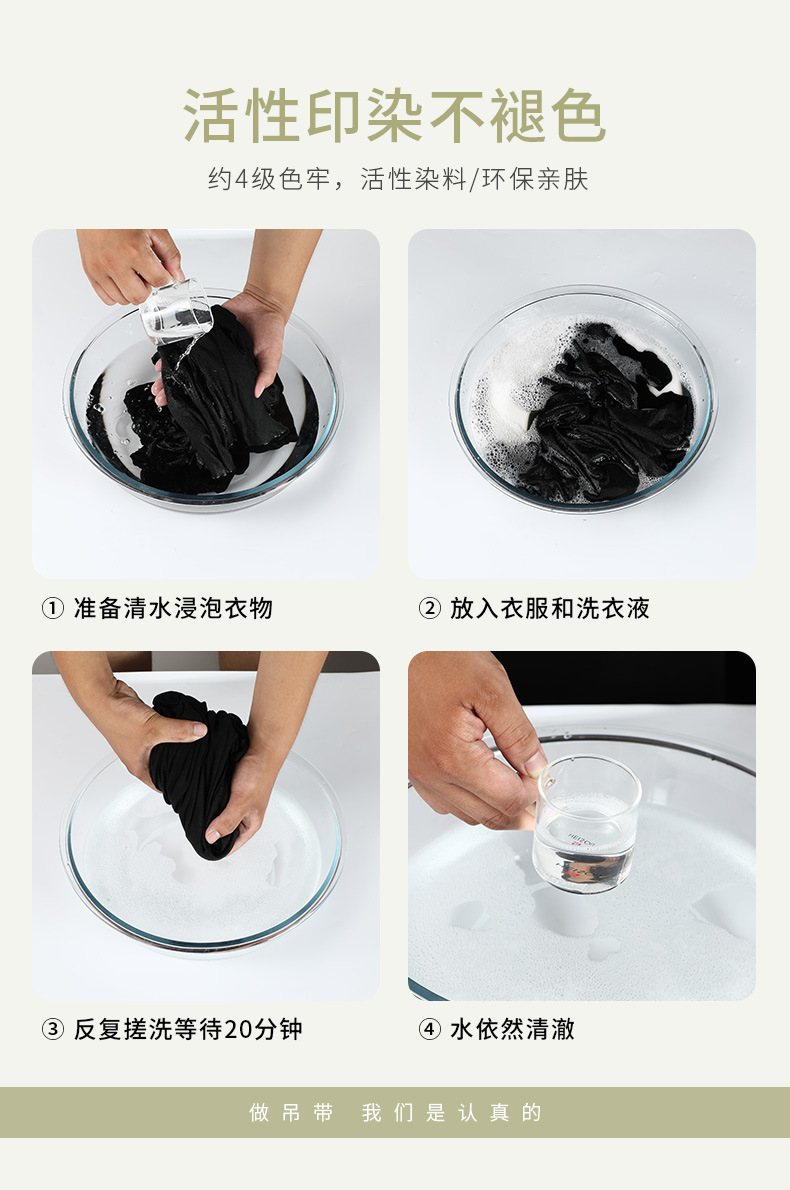 活性印染不褪色

约4级色牢，活性染料/环保亲肤

① 准备清水浸泡衣物

② 放入衣服和洗衣液

③ 反复搓洗等待20分钟

④ 水依然清澈

做吊带 我们是认真的