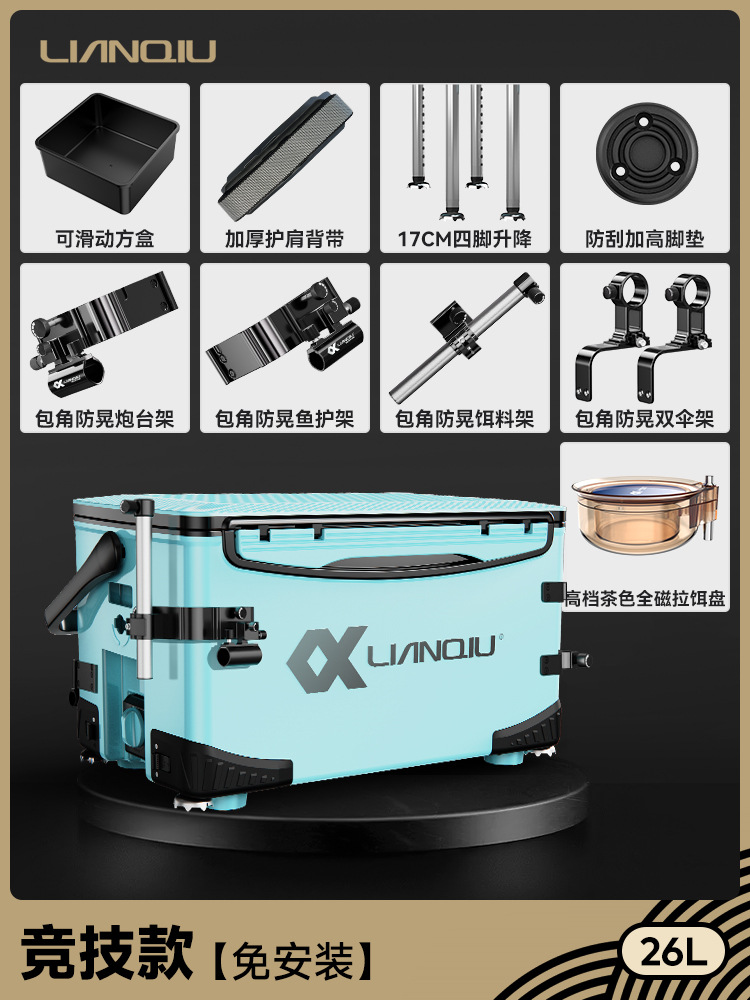 LIANQIU

可滑动方盒

加厚护肩背带

17CM四脚升降

防刮加高脚垫

包角防晃炮台架

包角防晃鱼护架

包角防晃饵料架

包角防晃双伞架

高档茶色全磁拉饵盘

LIANQIU

竞技款【免安装】

26L